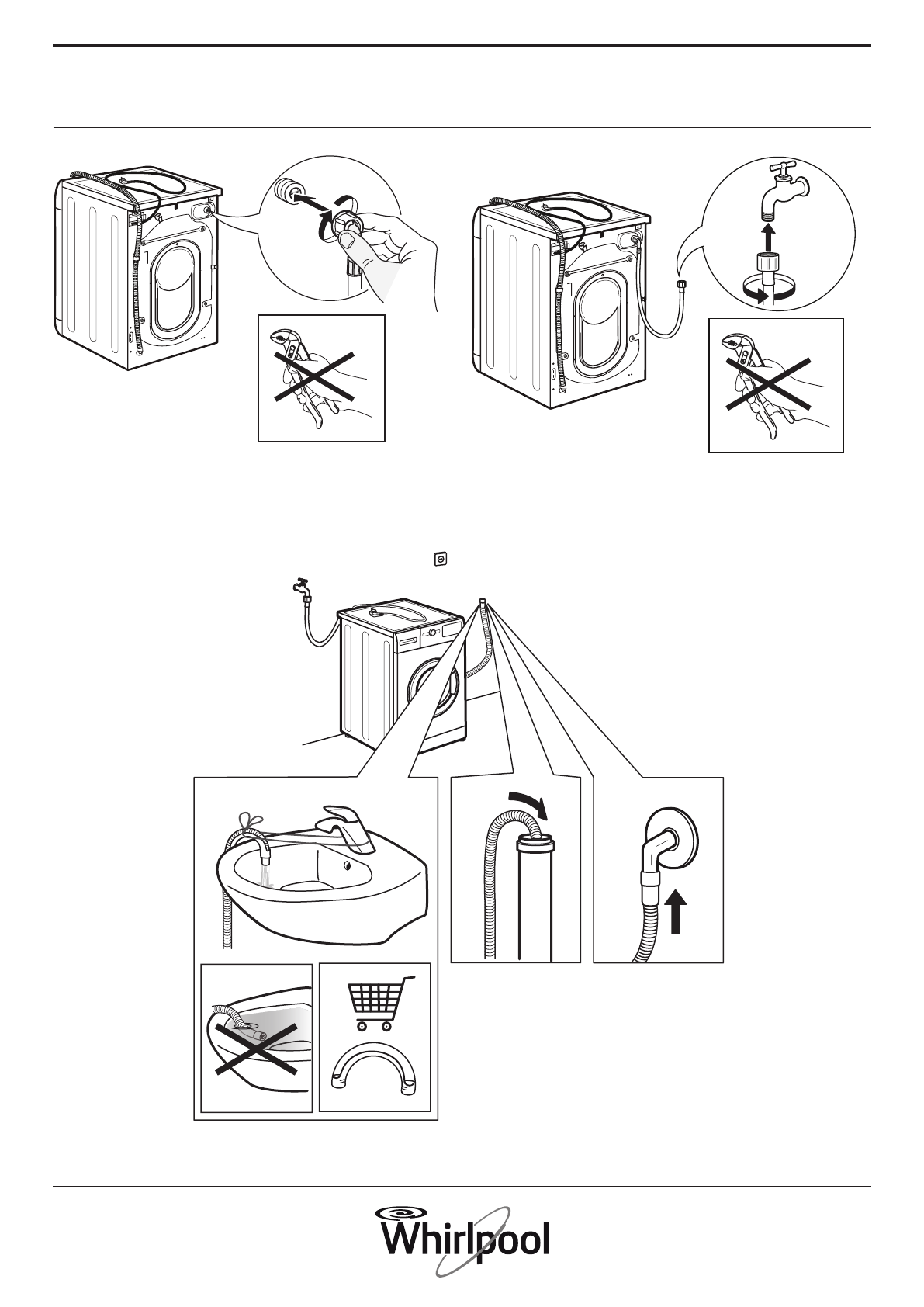 Whirlpool