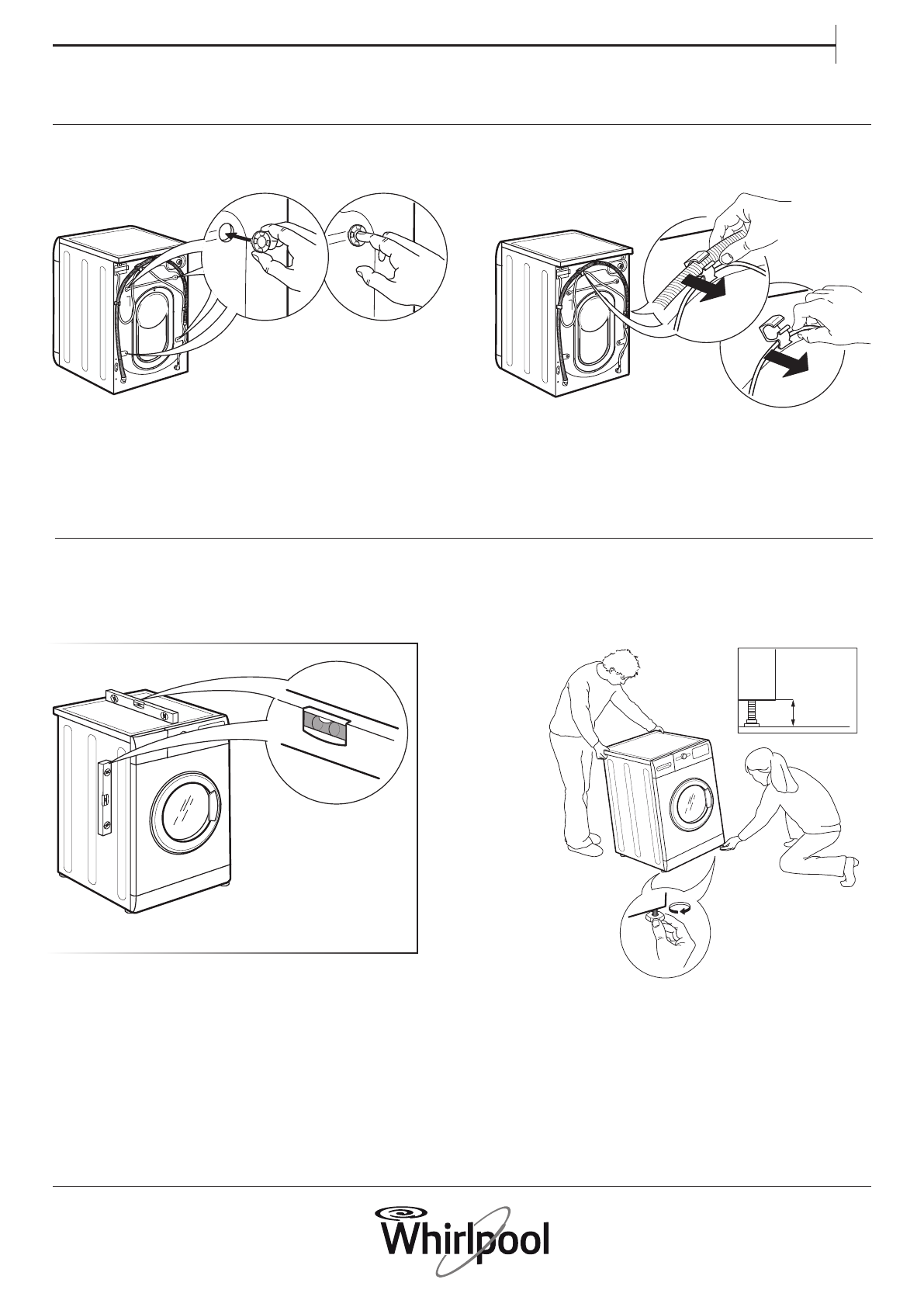 Whirlpool