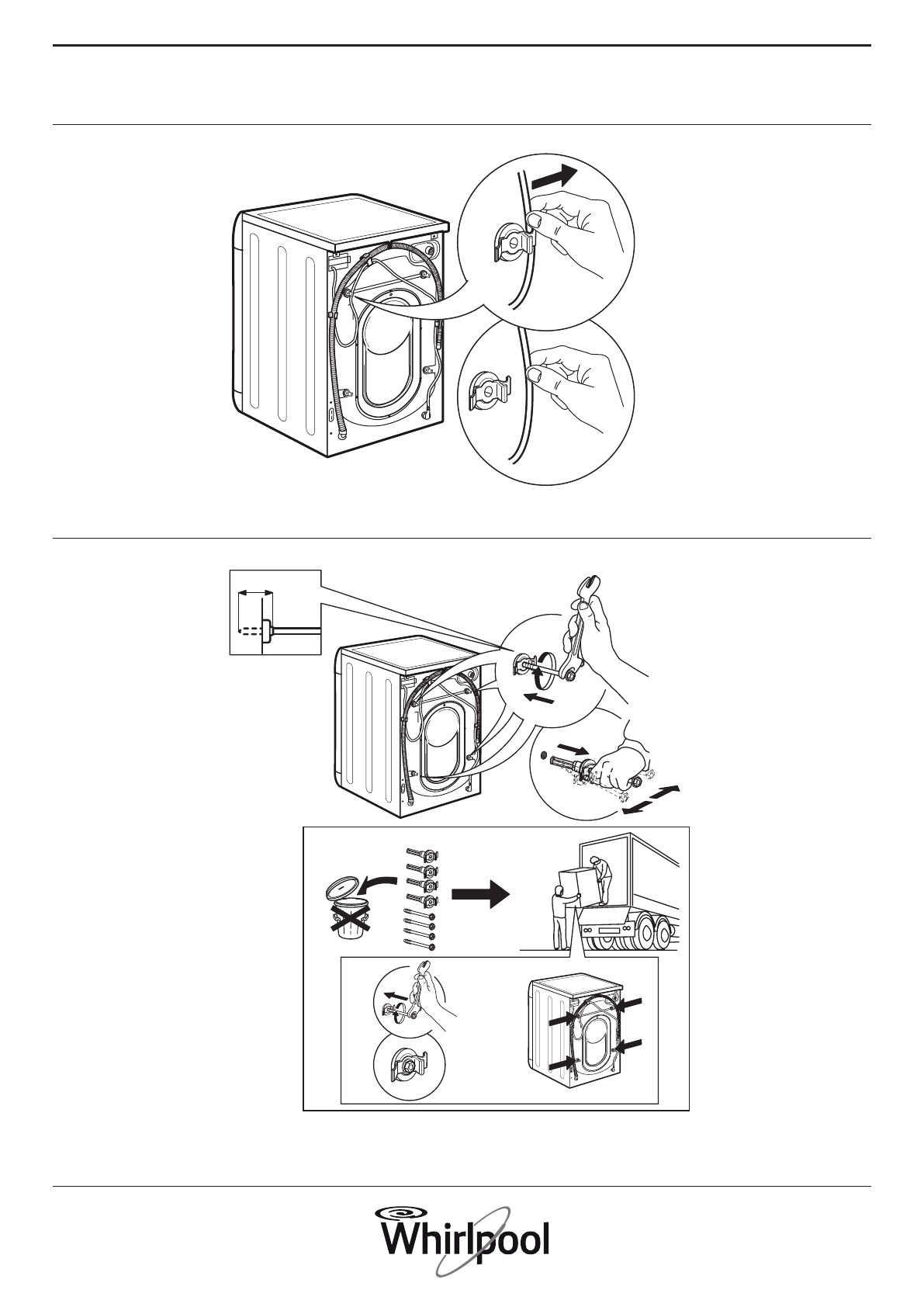 Whirlpool