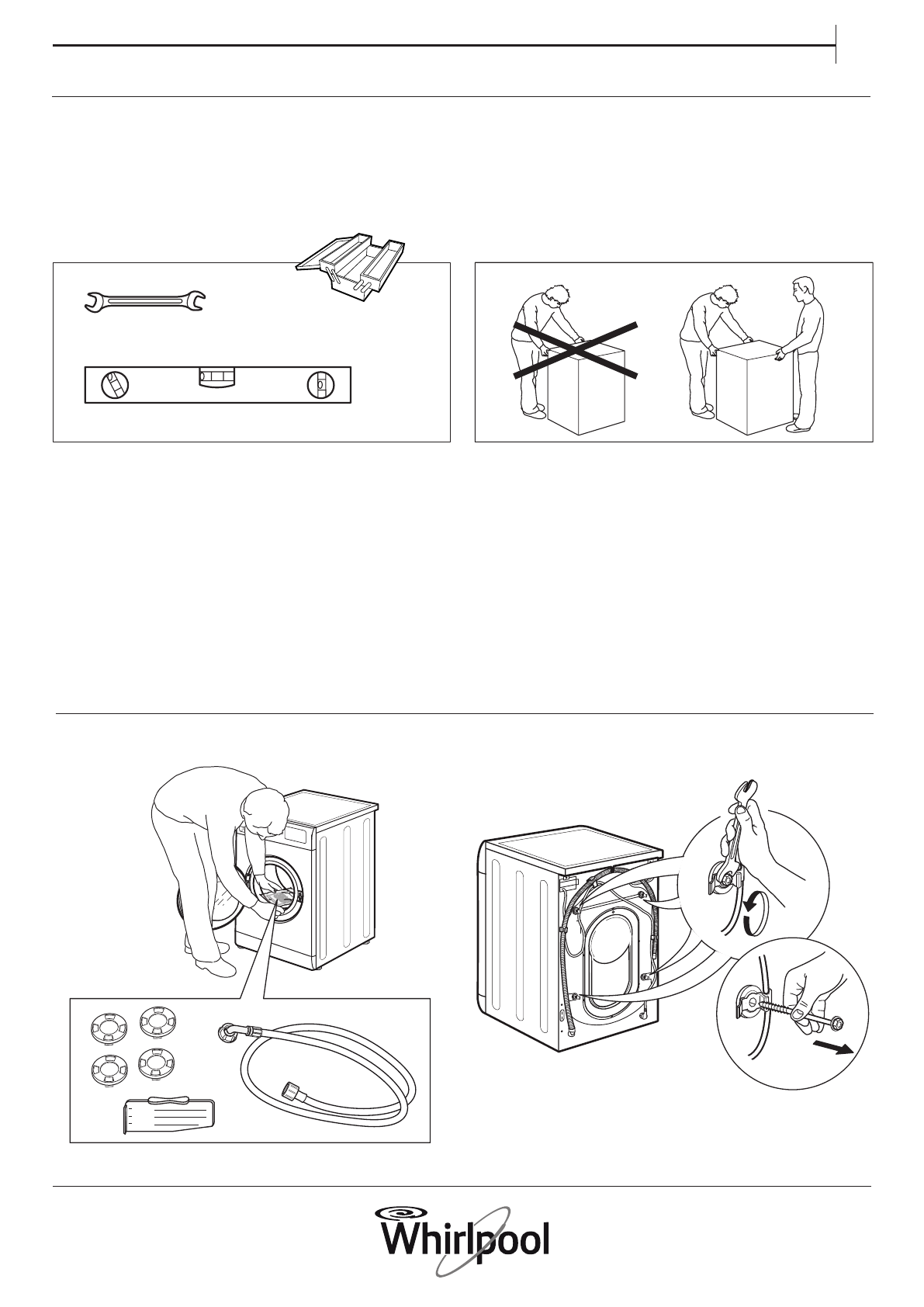 Whirlpool