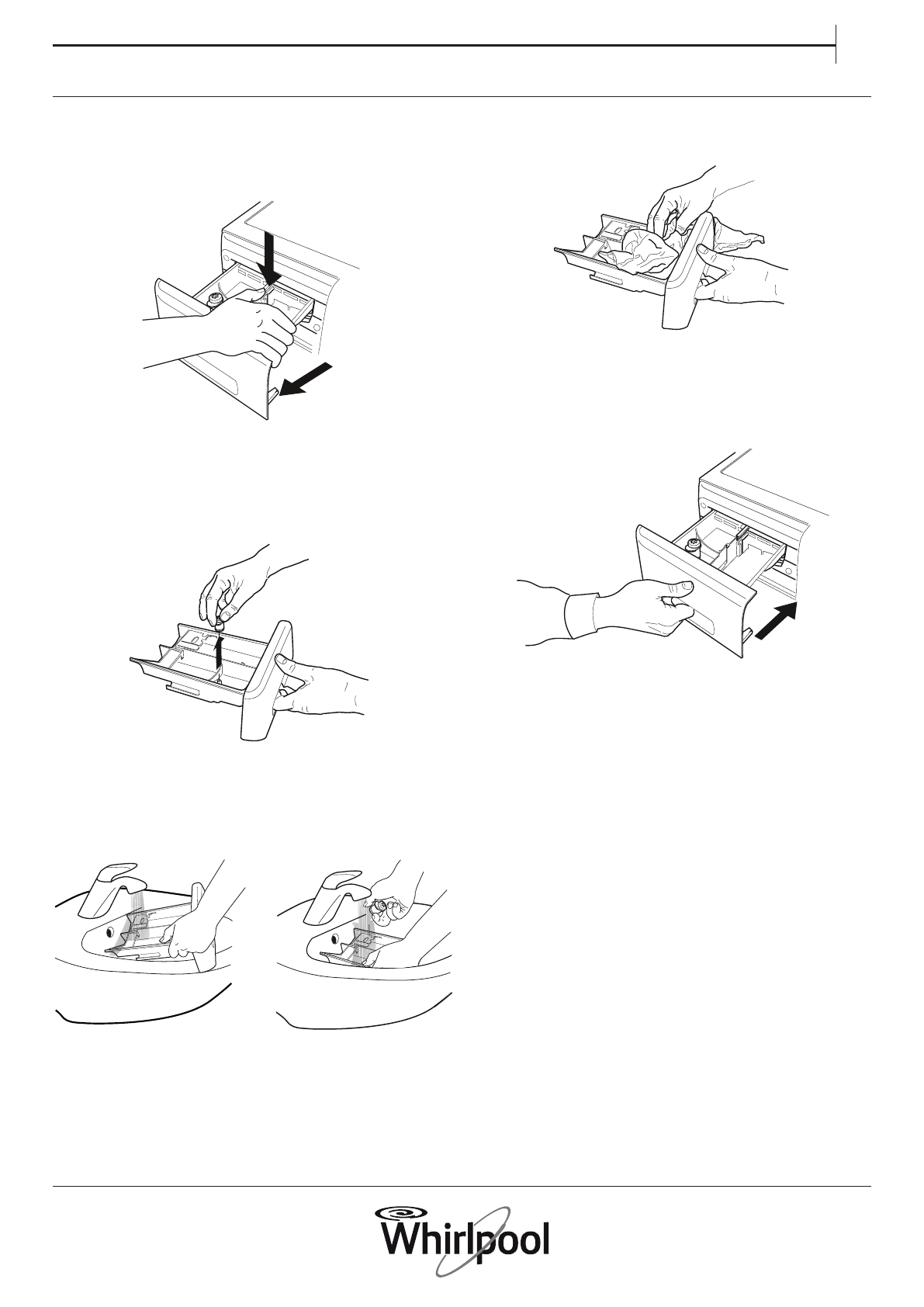 Whirlpool