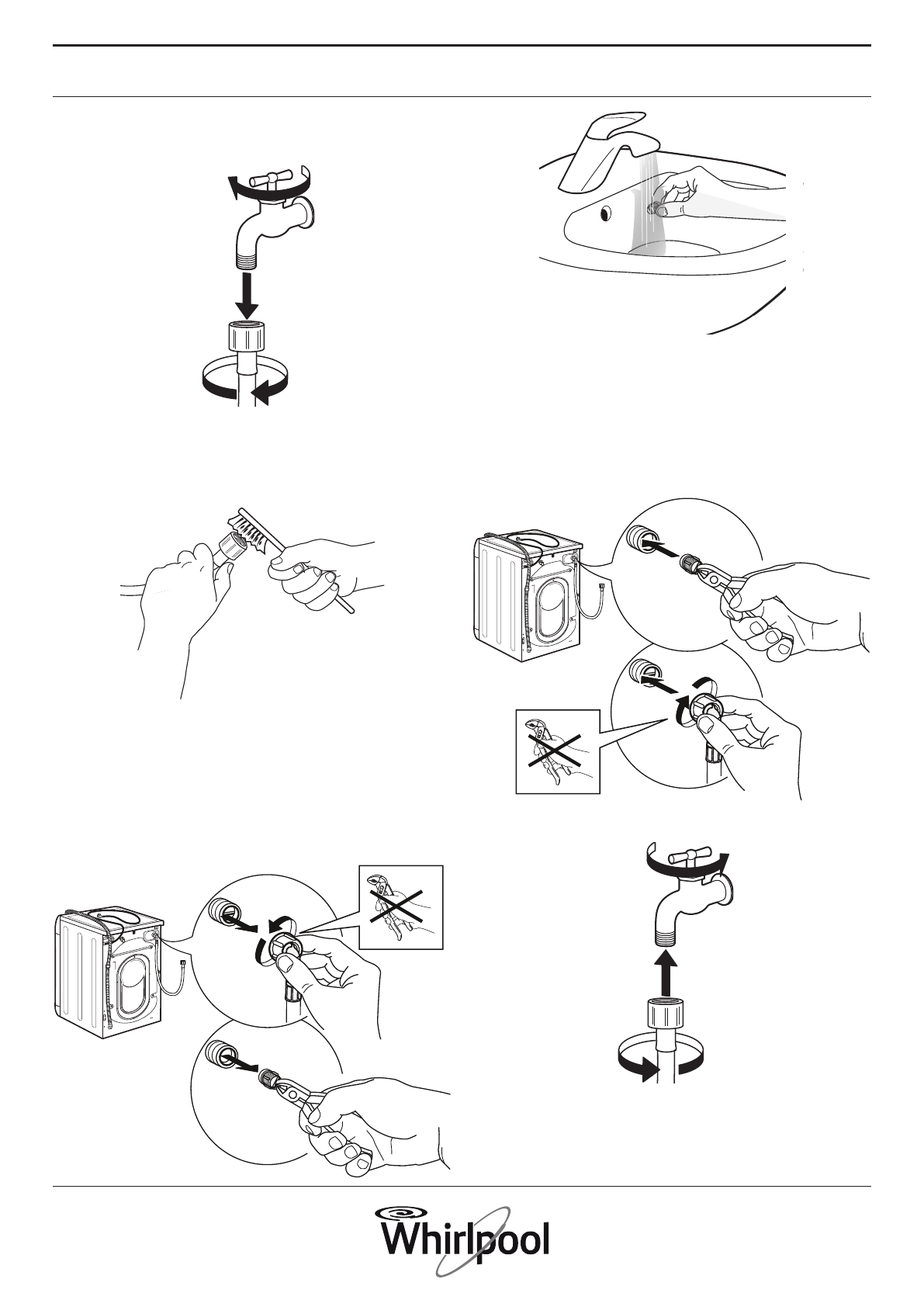 Whirlpool