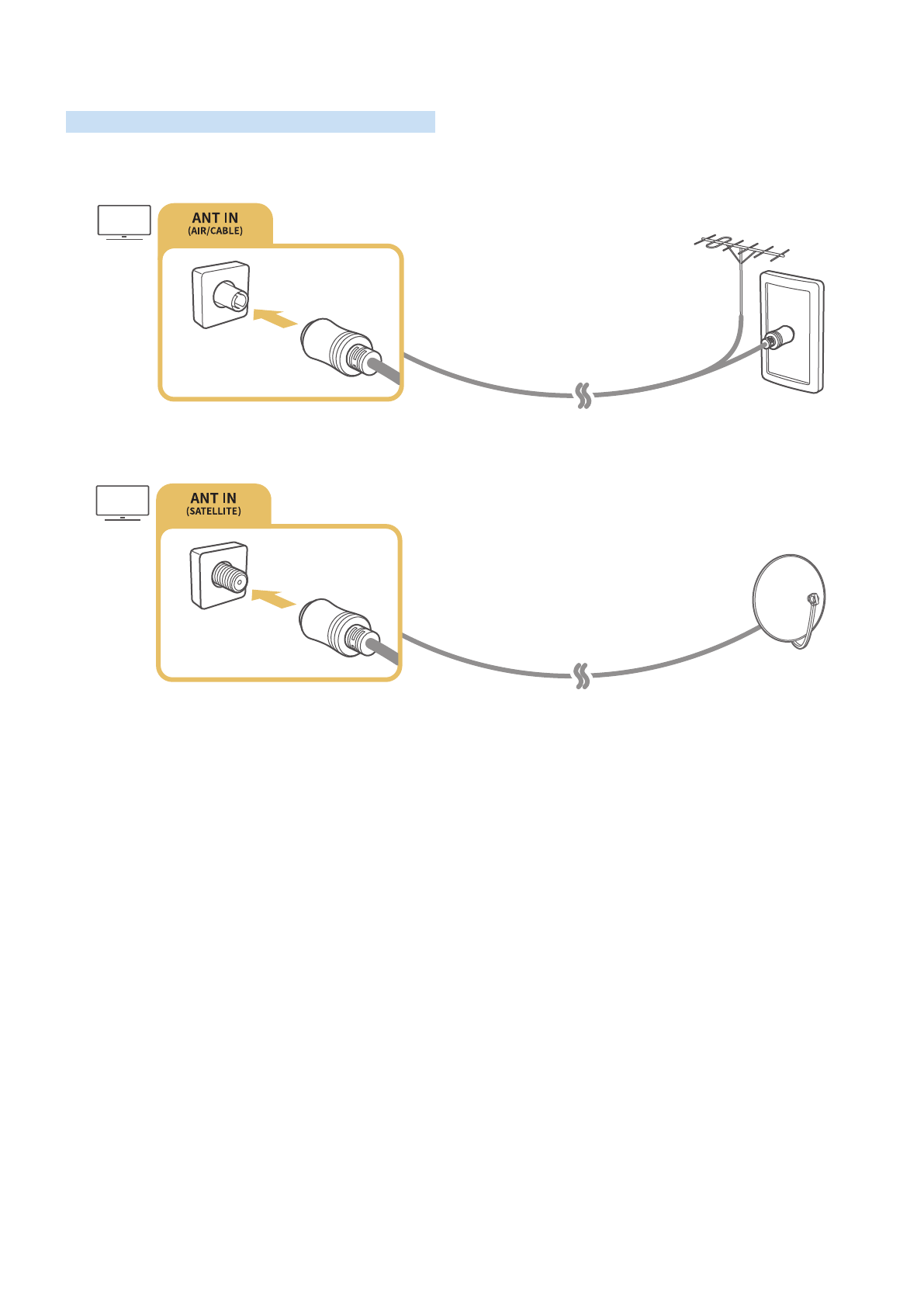 ANT IN
(AIR/CABLE)

ANT IN
(SATELLITE)