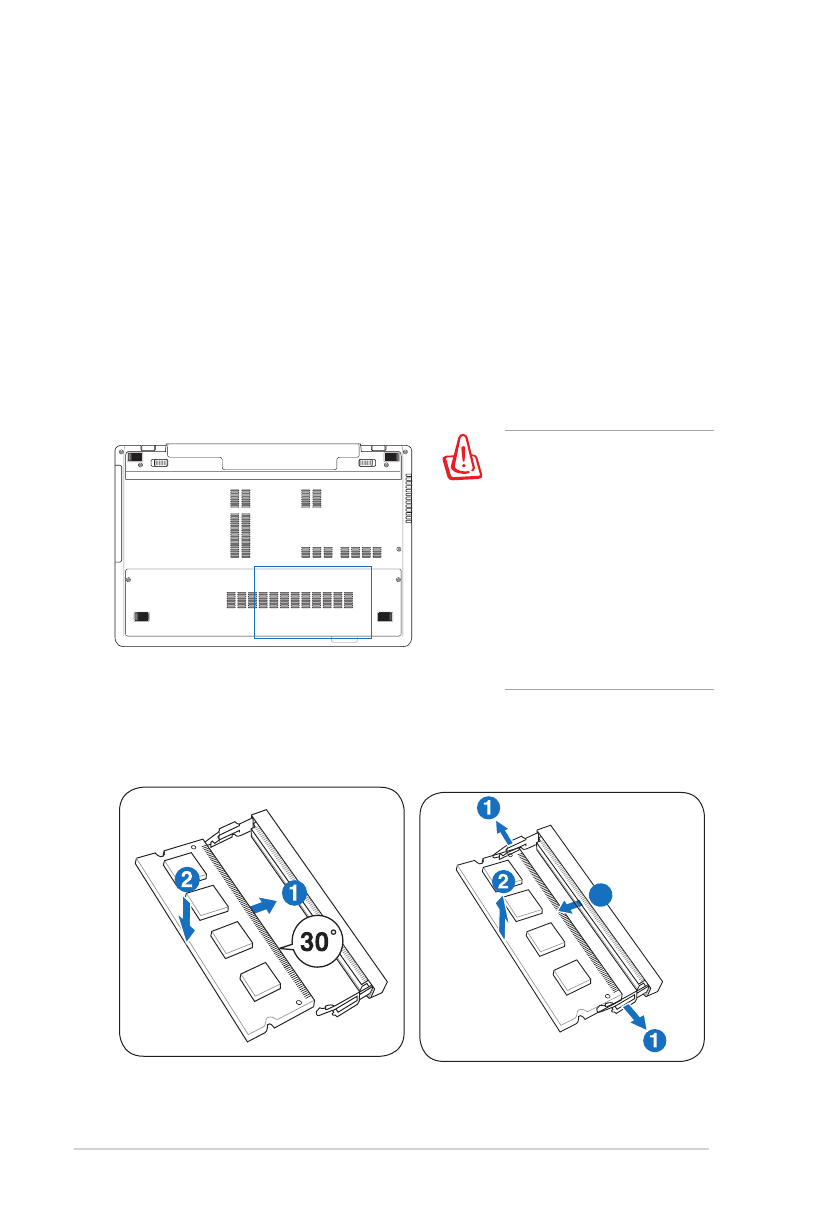 2
1
30°
1
2
1