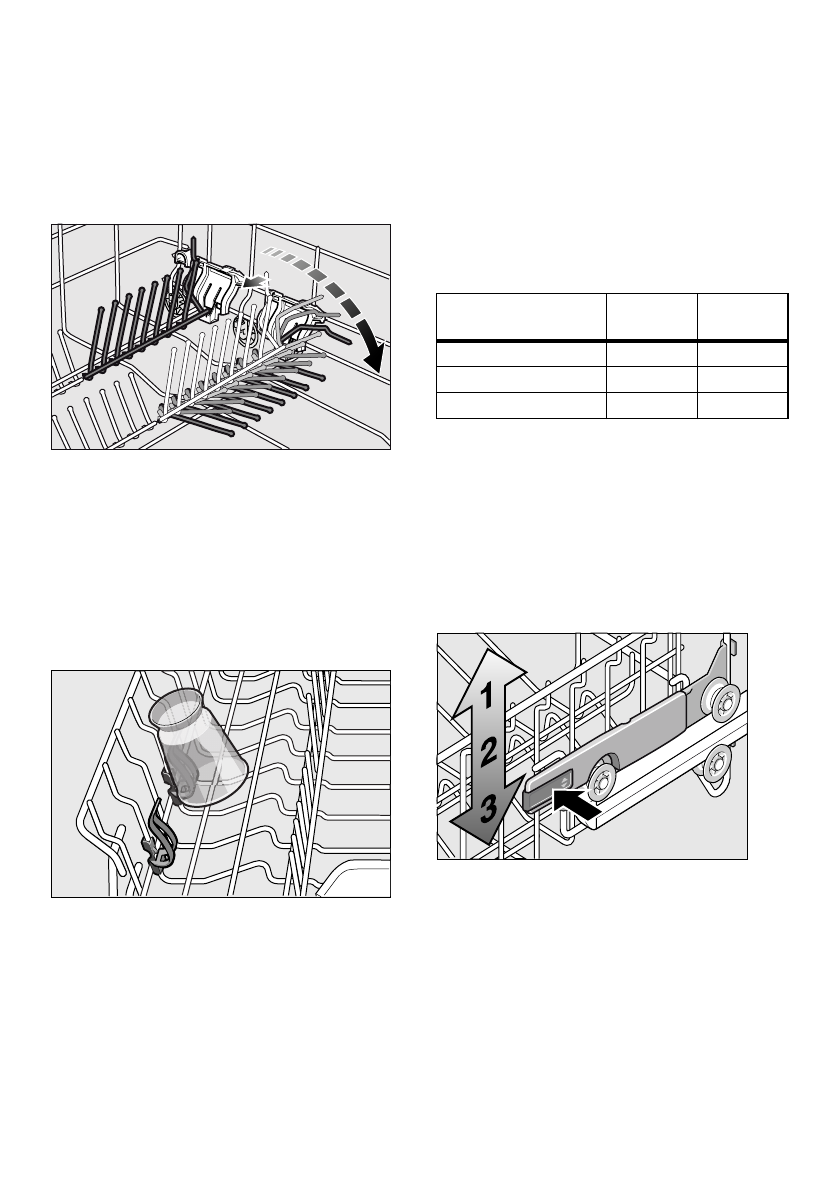 1
2
3