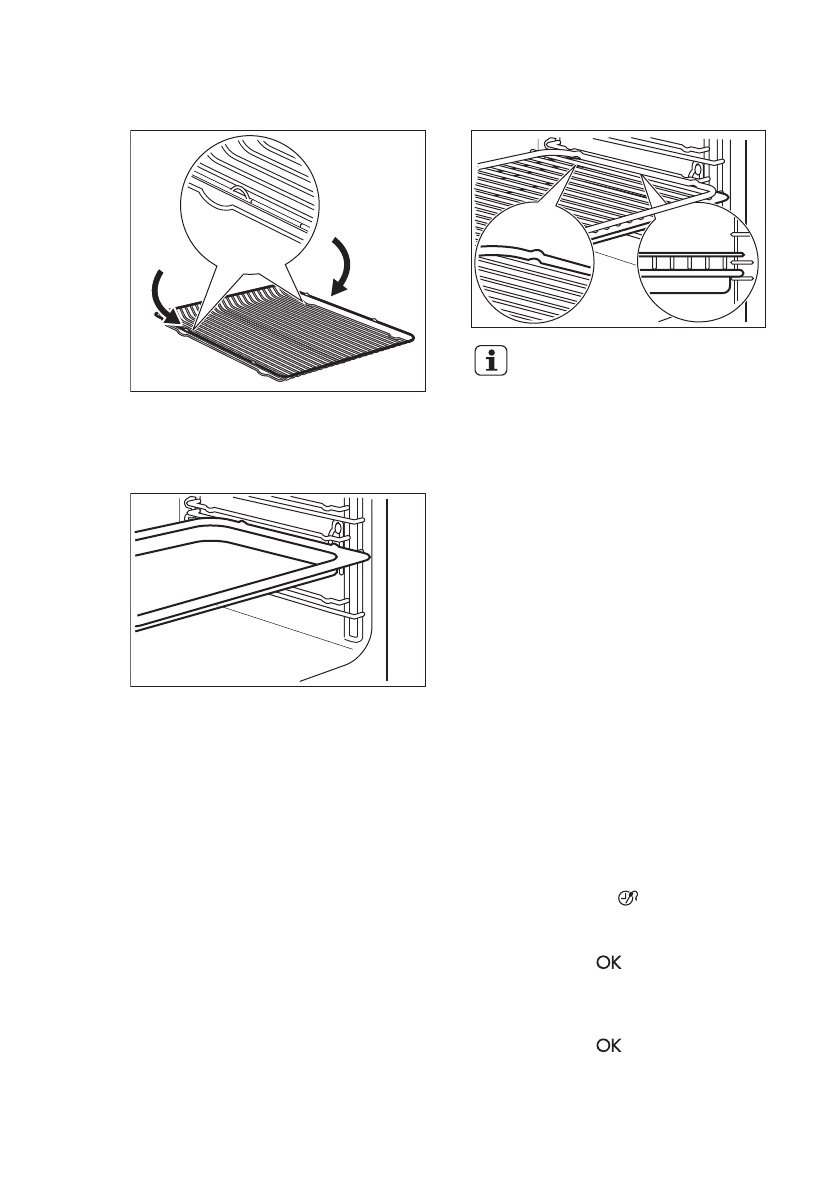 OK

OK