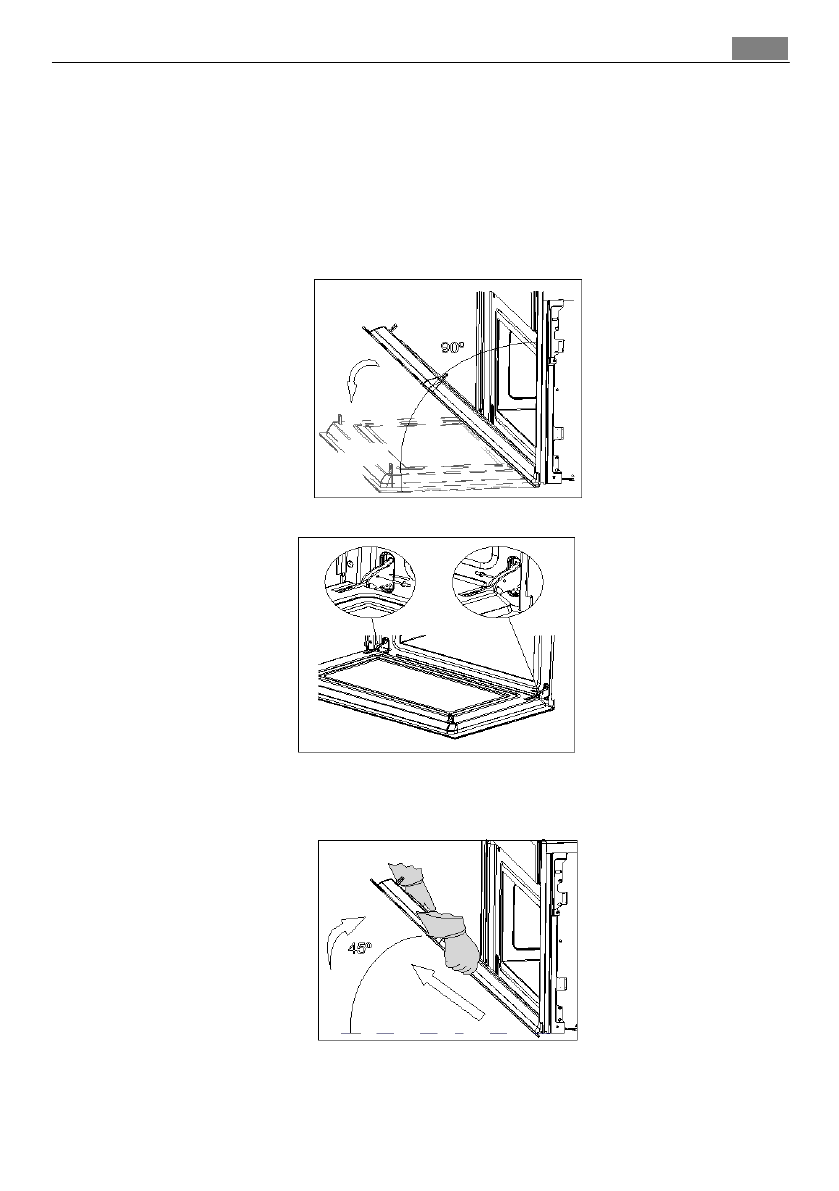 90°

45°