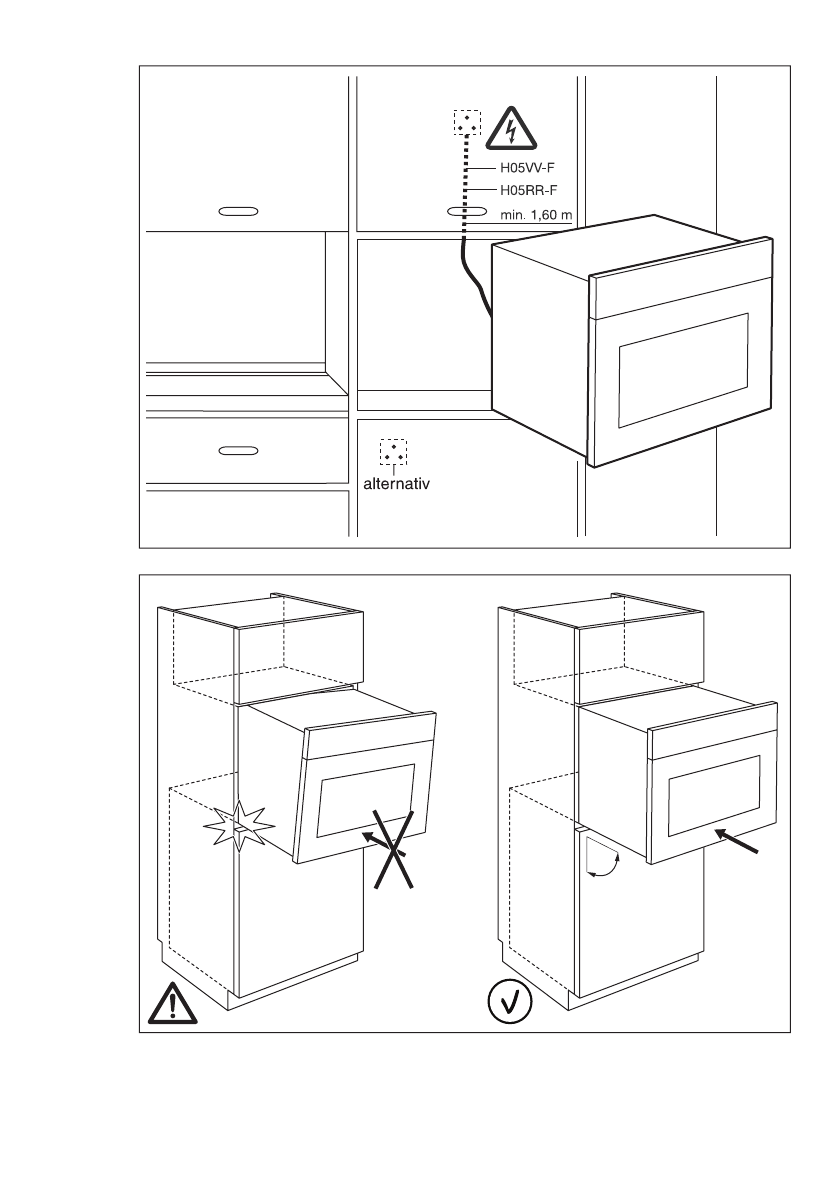 H05VV-F
H05RR-F
min. 1,60 m
alternativ