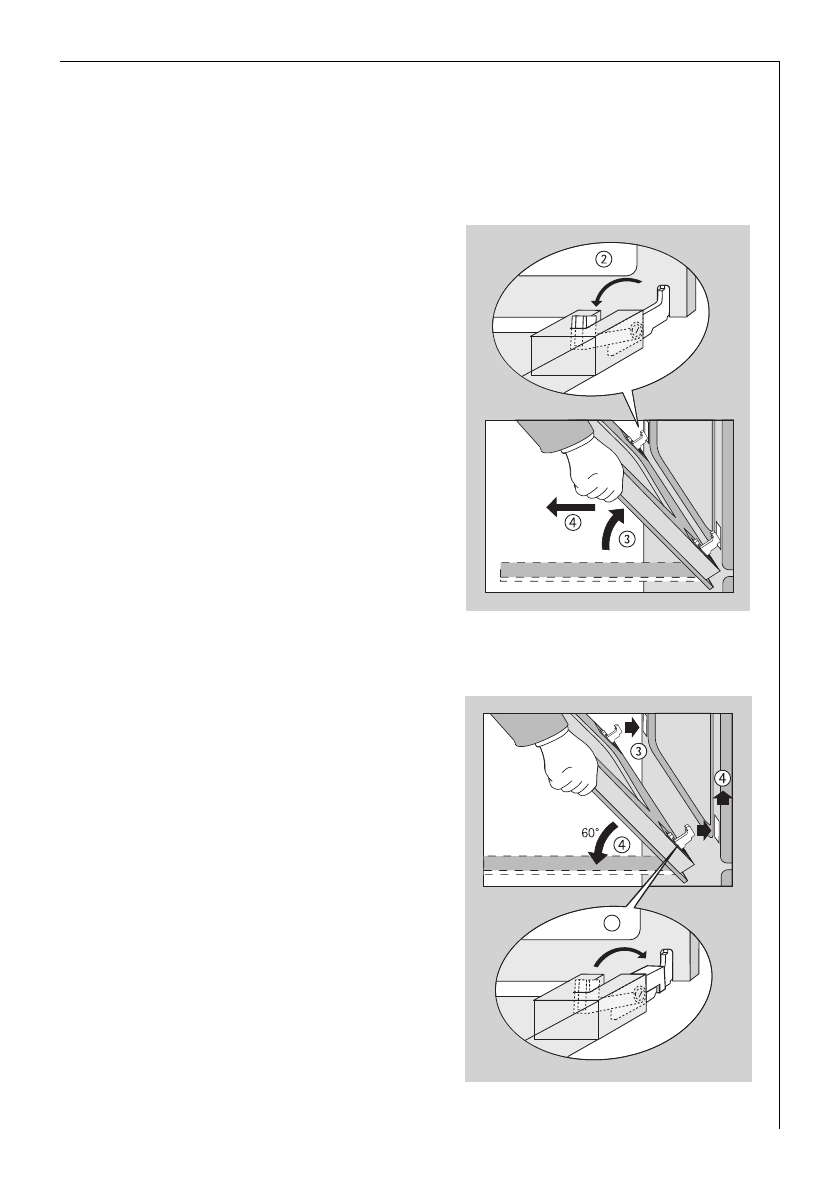 ②

④

③

③

④

60°

④