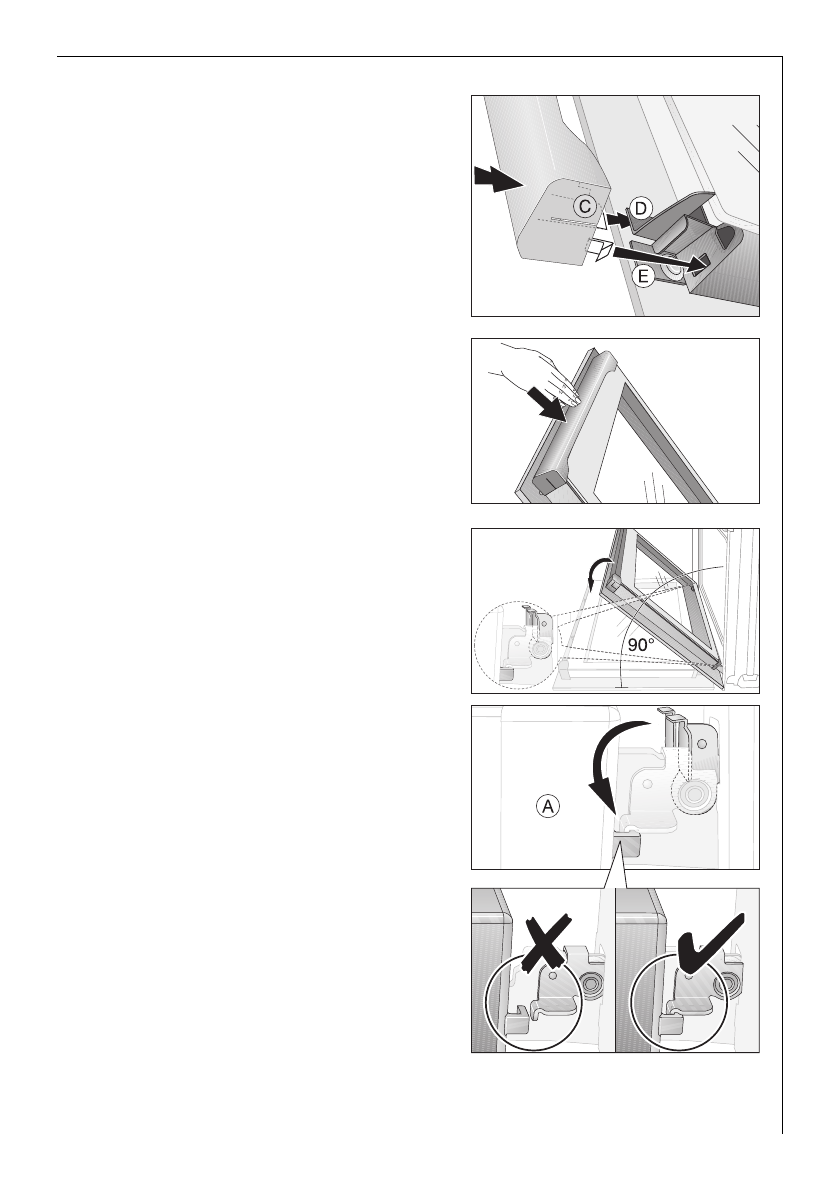 C
D
E

90°

A