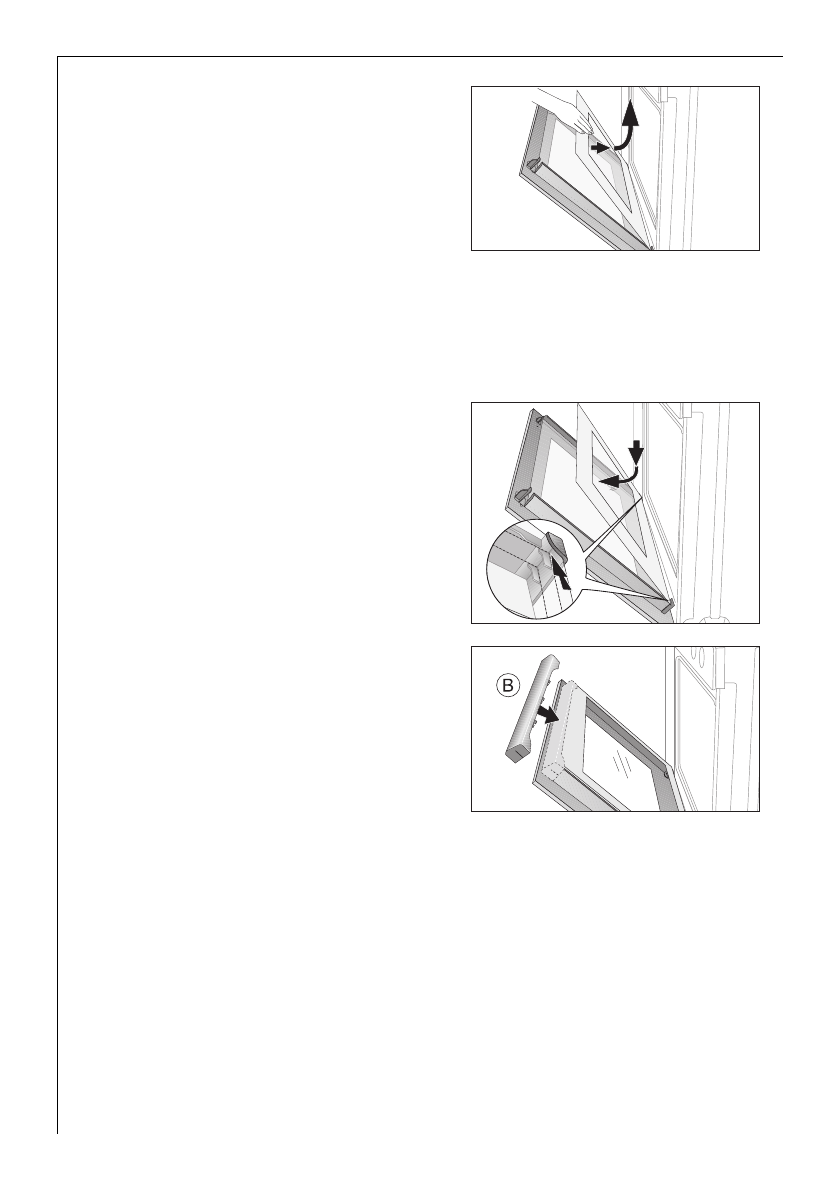 B