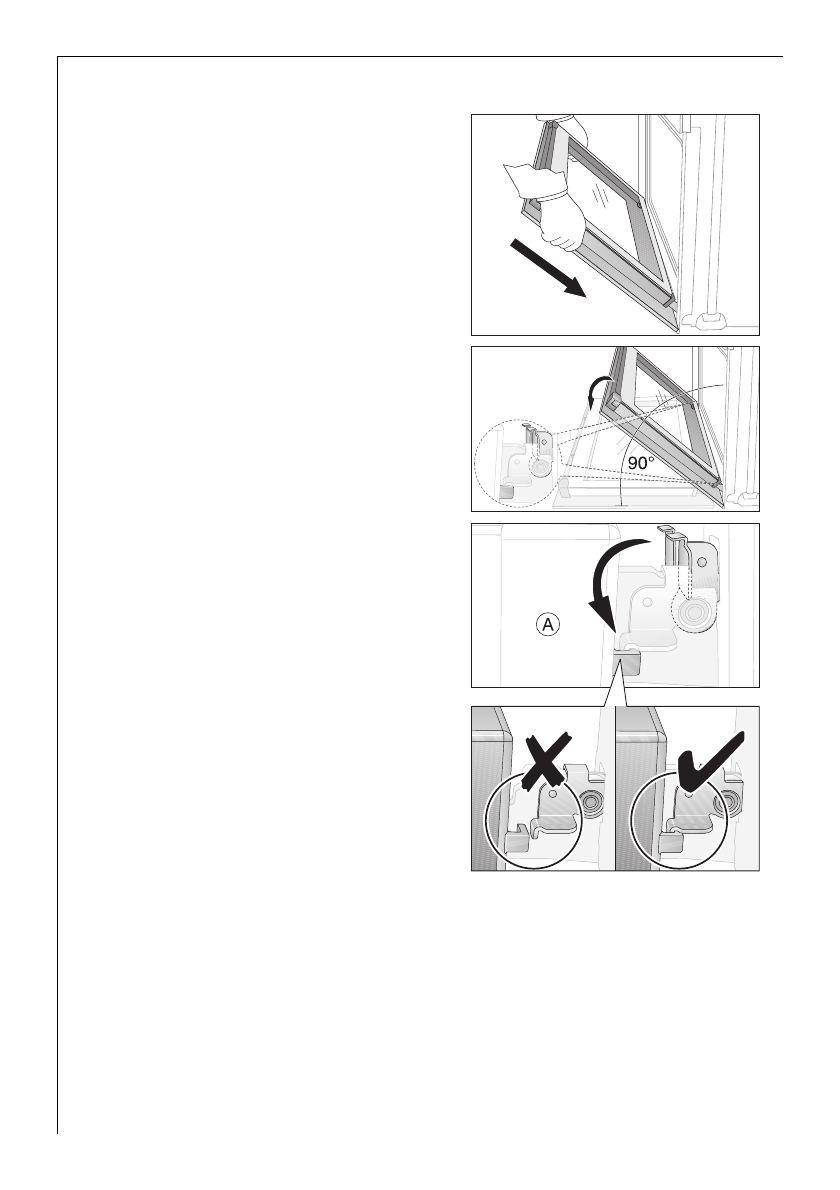 90°

A