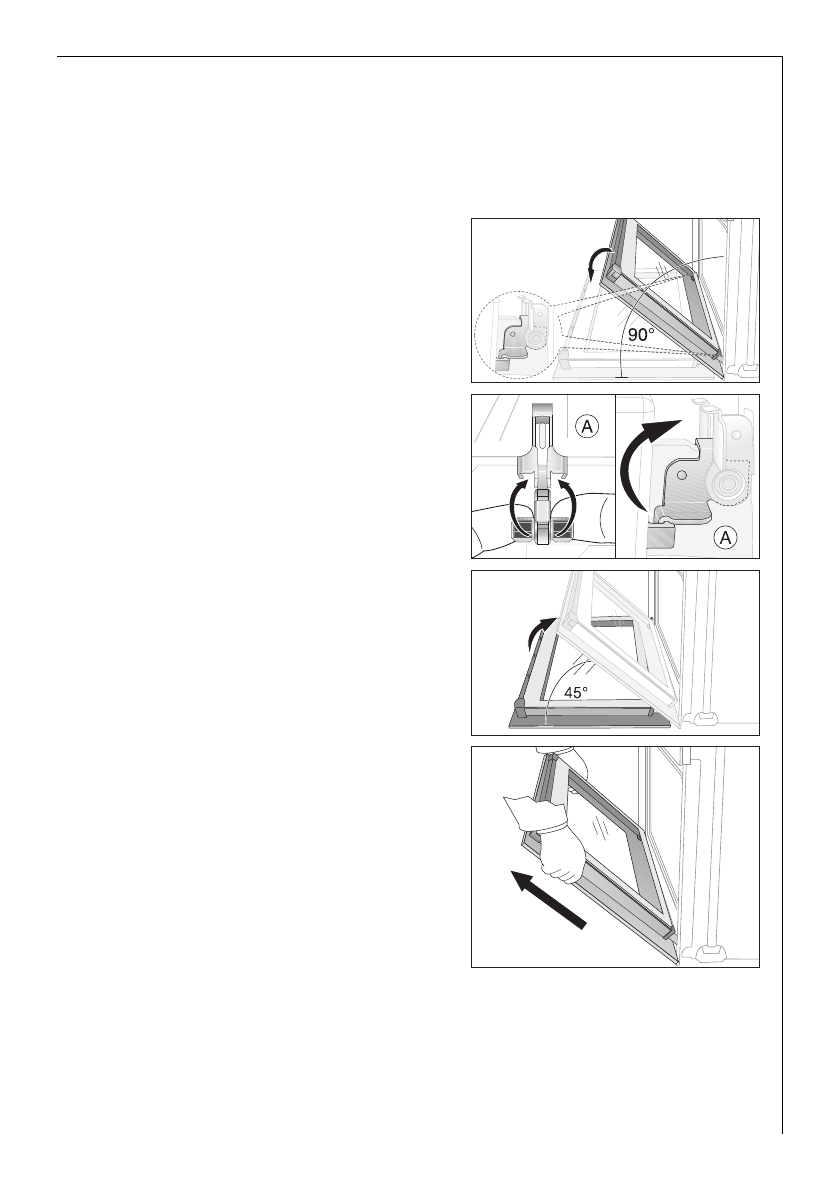 90°

A

A

45°