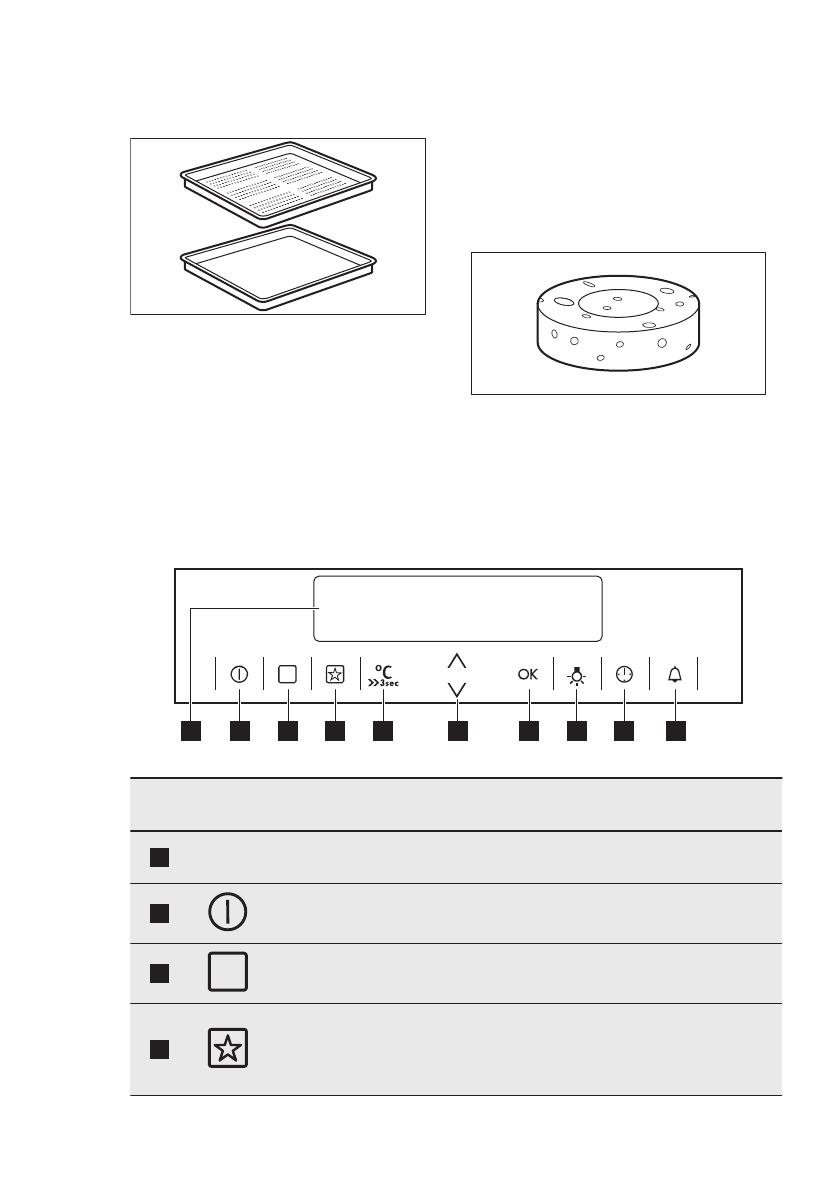 °C
>>3sec

OK