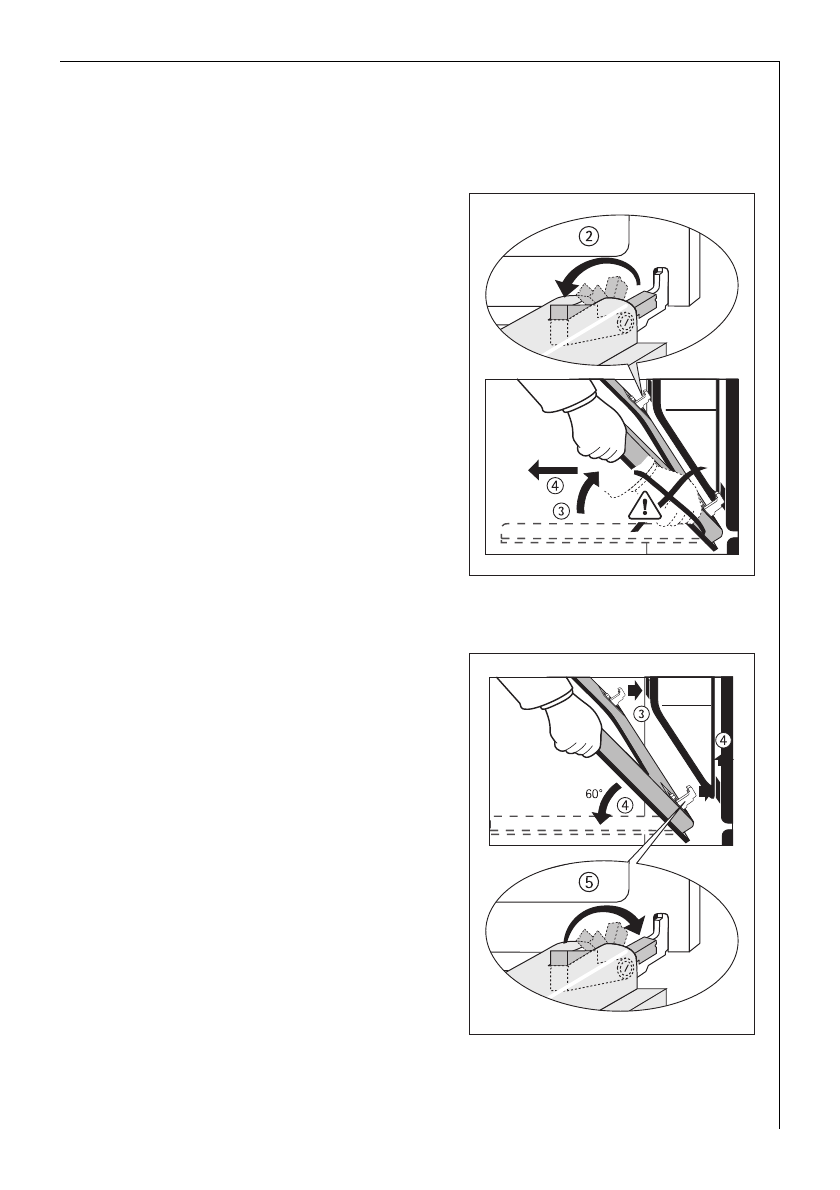 ②

④

③

③

④

60°

④

⑤