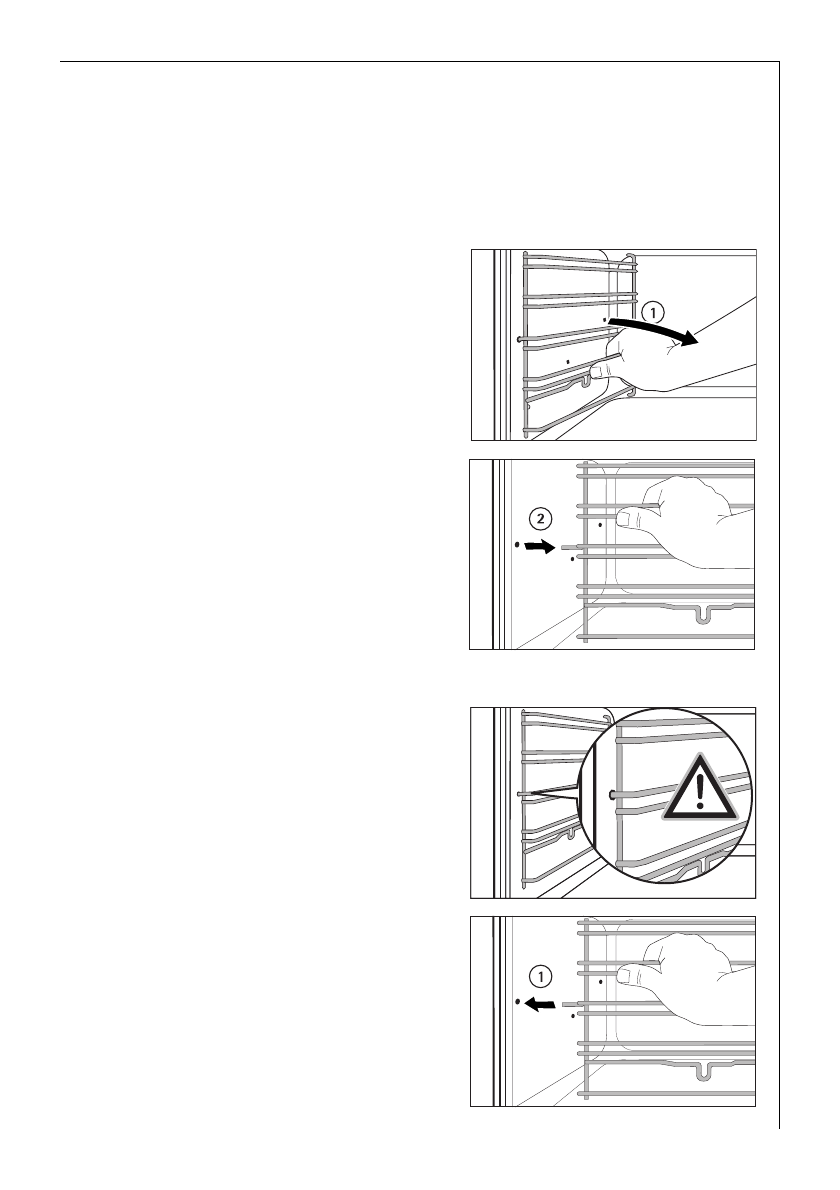 1

2

1