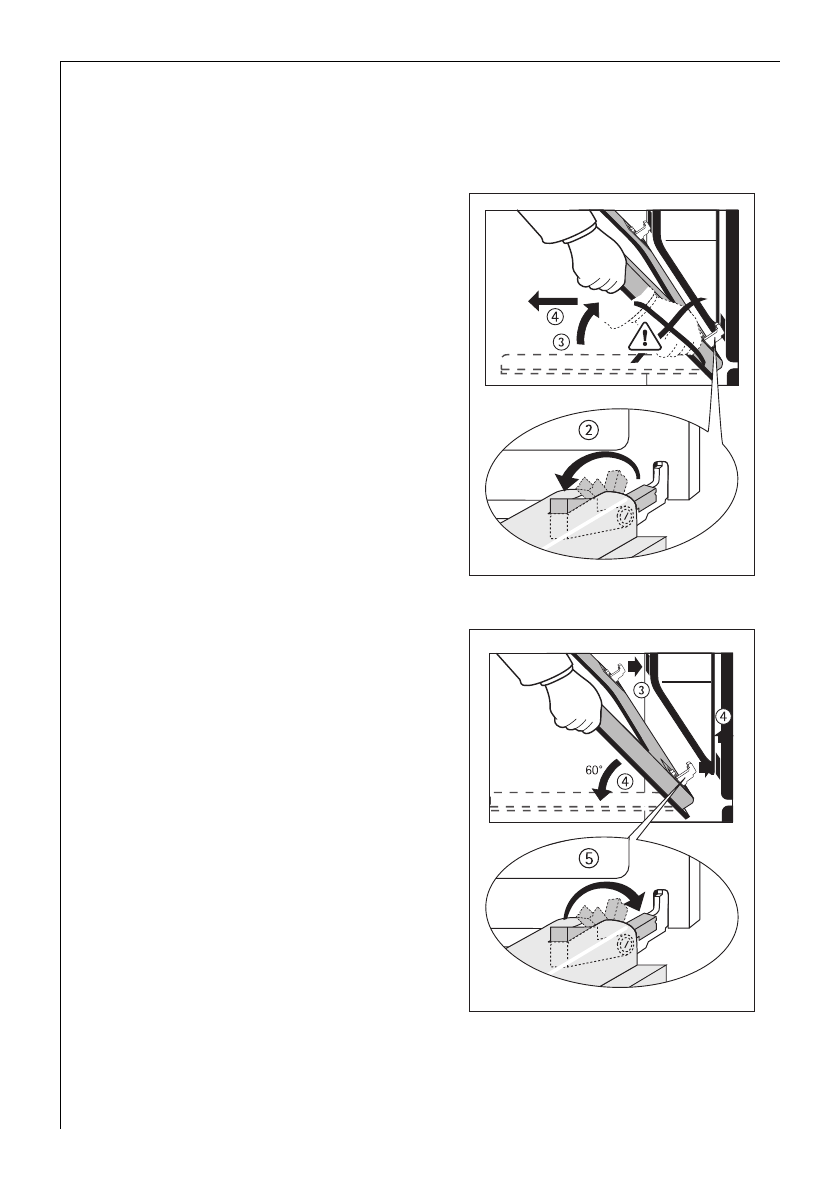 ④
③
②
③
④
60°
④
⑤