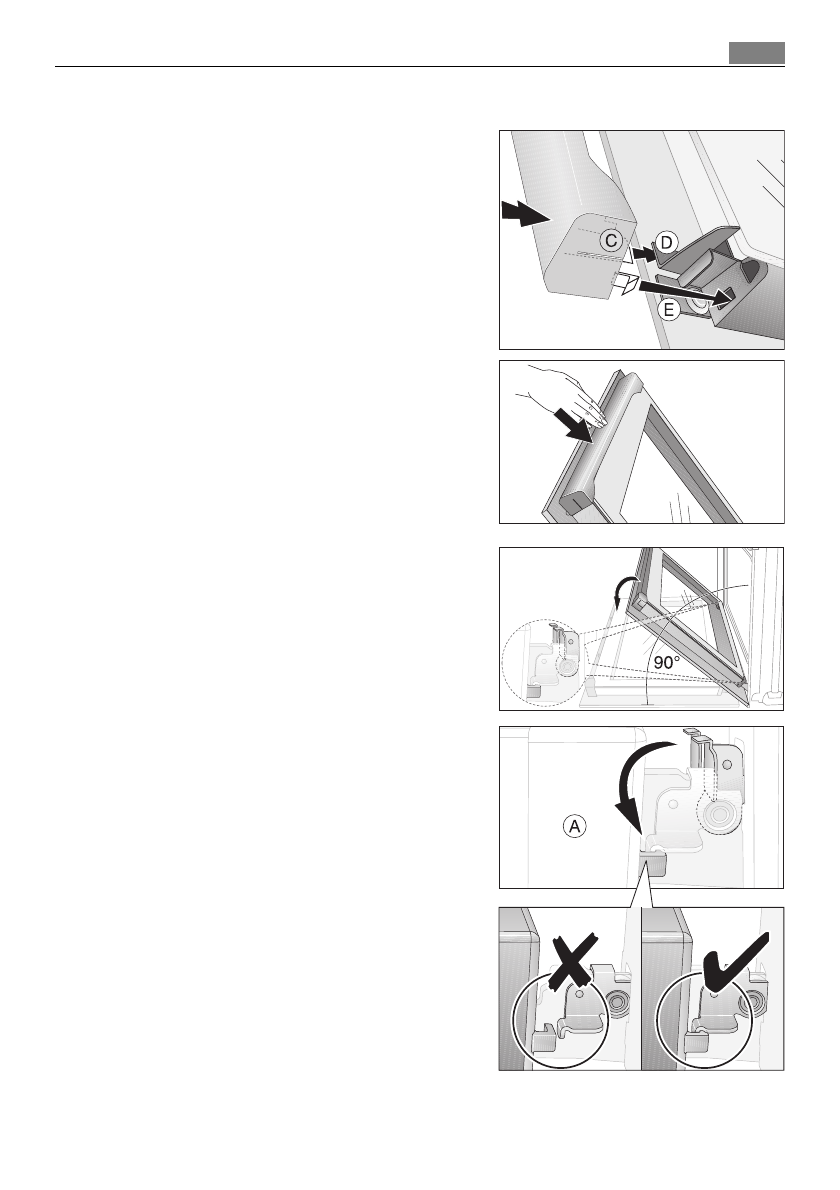 C
D
E

90°

A