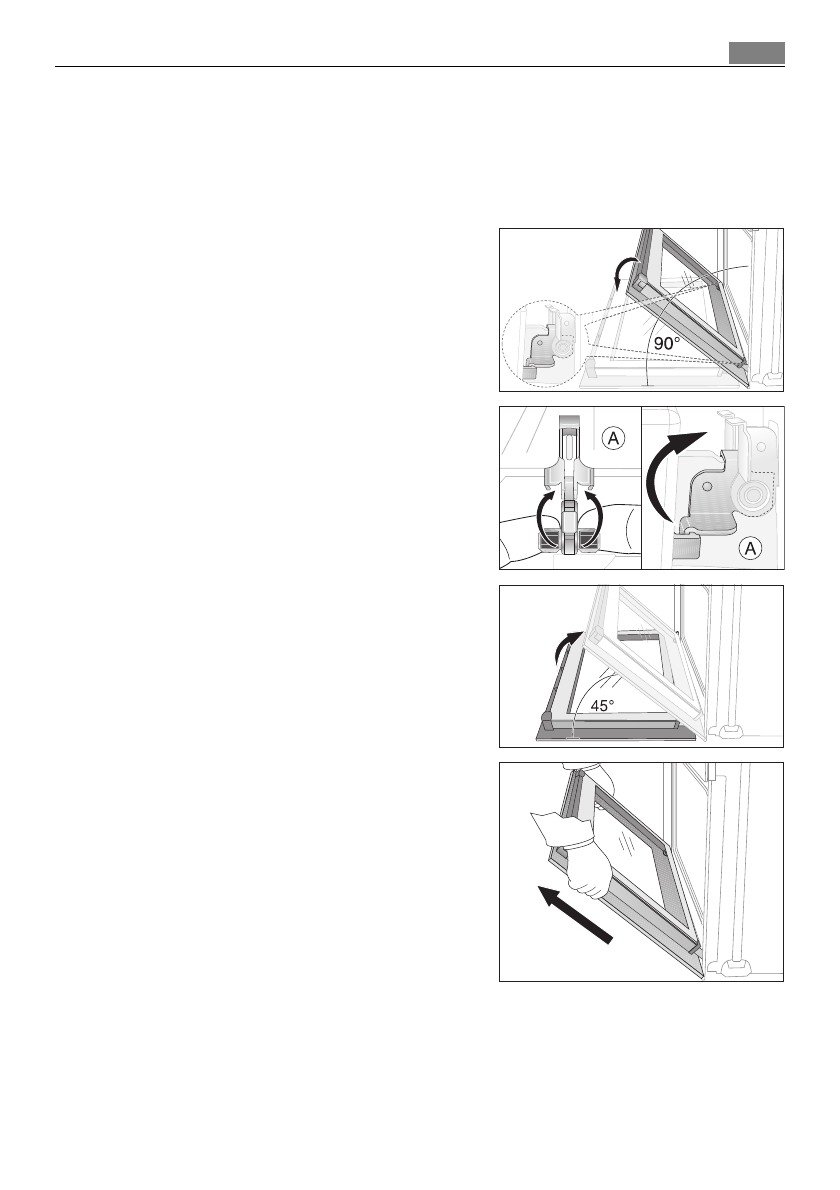 90°

A

A

45°