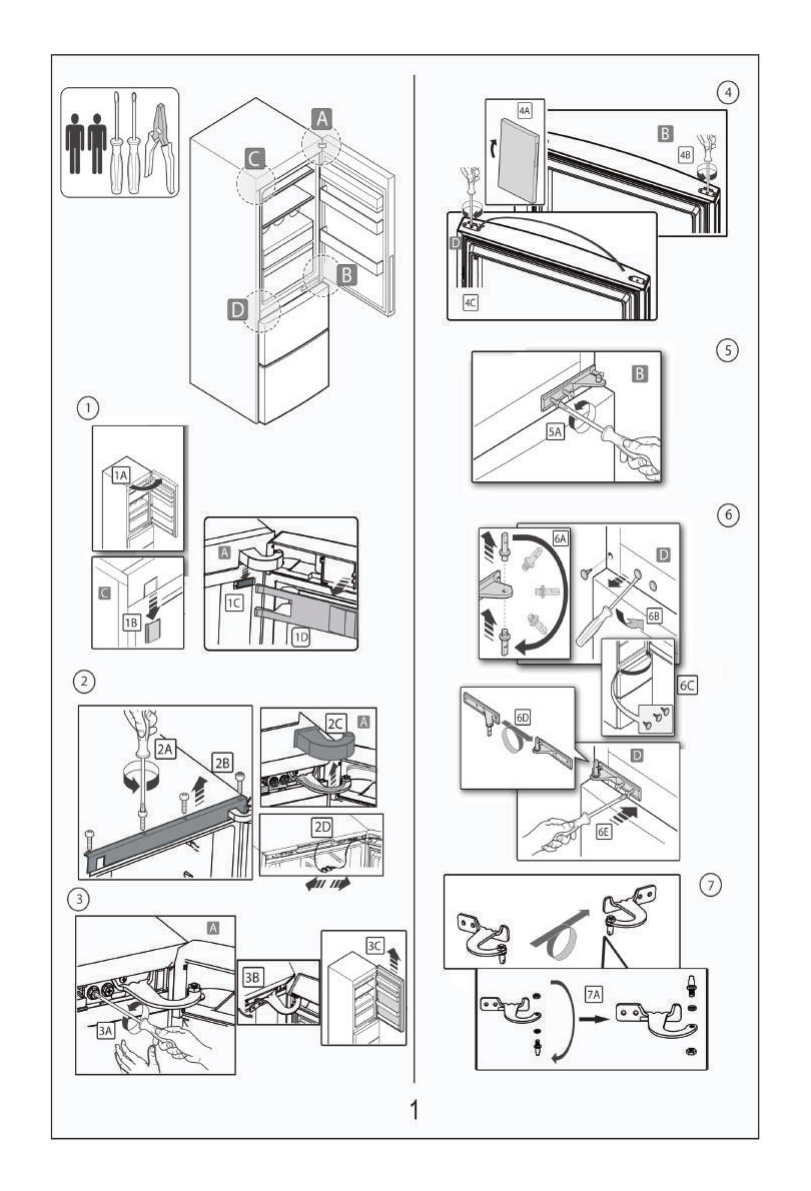 A
C
B
D

1
1A
C
1B
A
1C
1D

2
2A
2B
2C
A
2D

3
A
3A
3B
3C

4
4A
B
4B
D
4C

5
B
5A

6
6A
D
6B
6C
6D
D
6E

7
7A

1