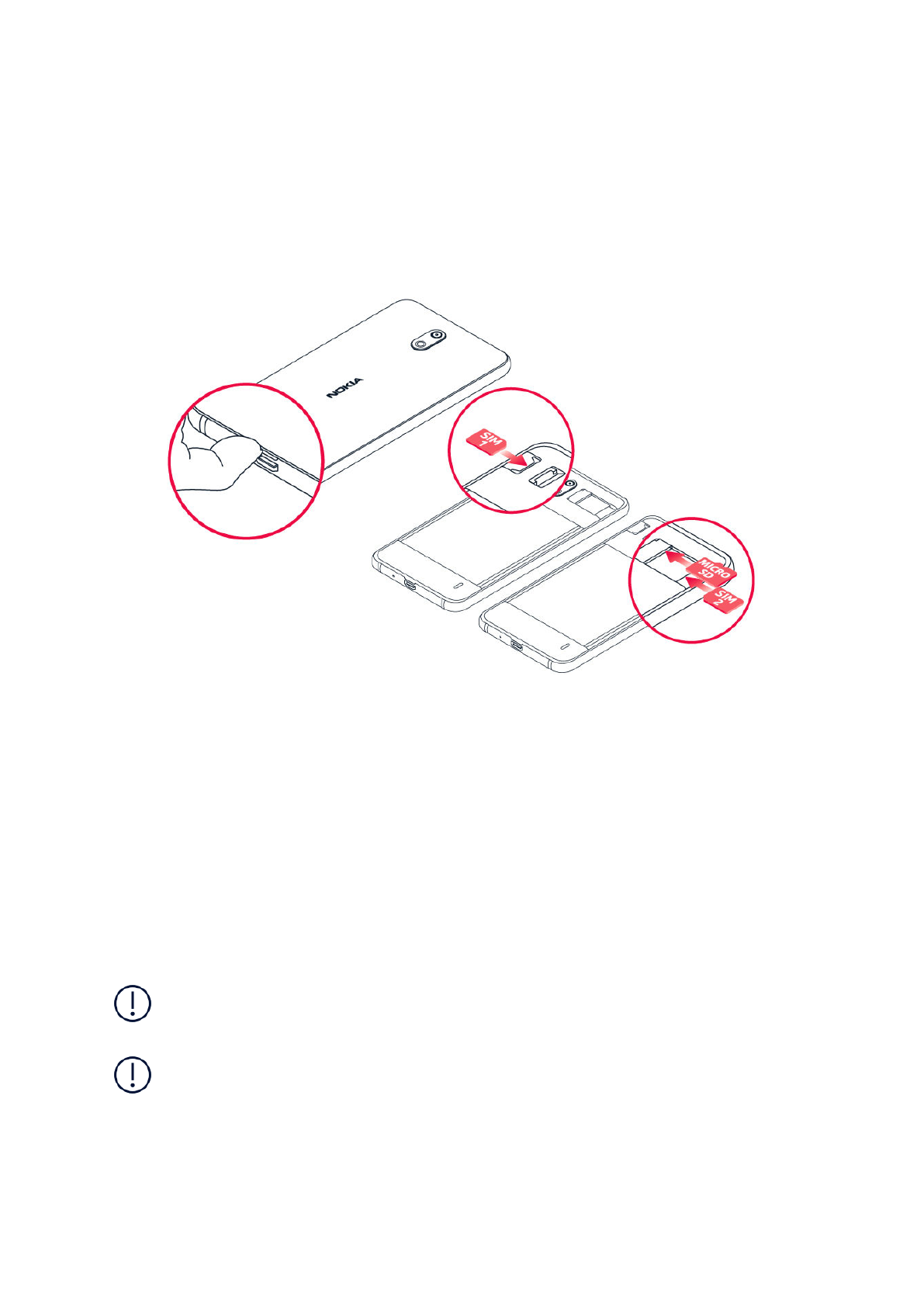 NOKIA

SIM 1

MICRO SD

SIM 2