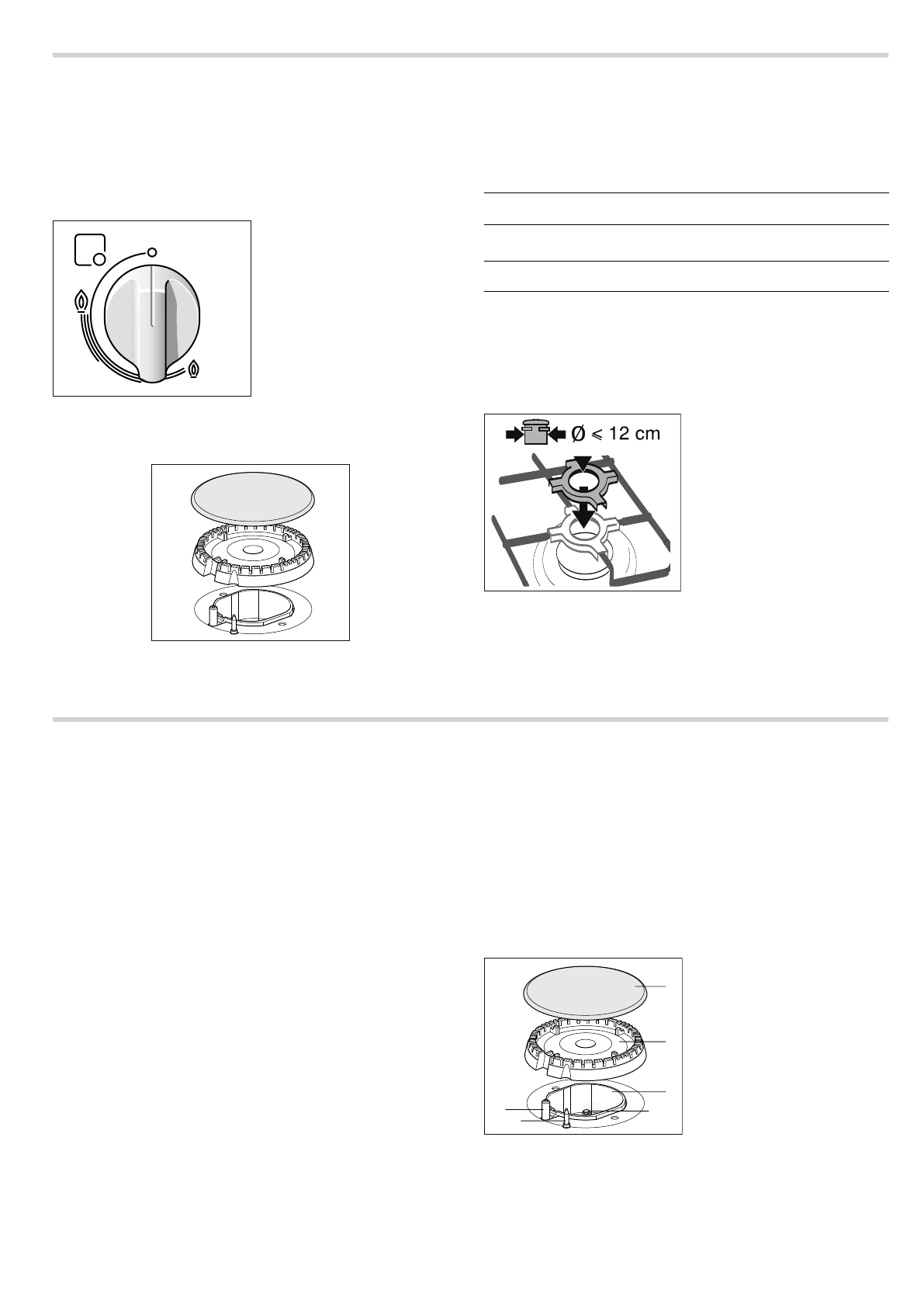 Ø ⩽ 12 cm