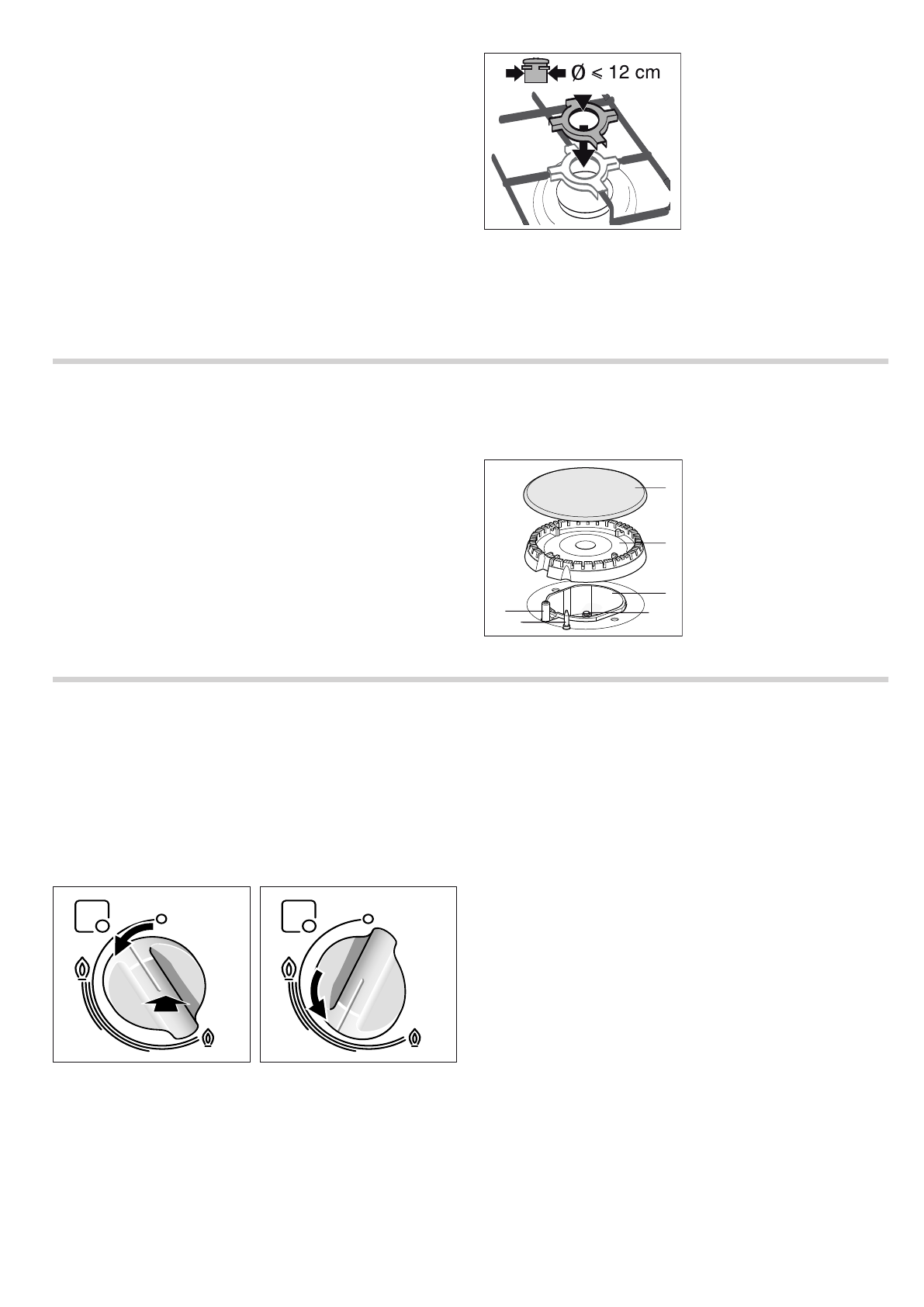 Ø ⩽ 12 cm