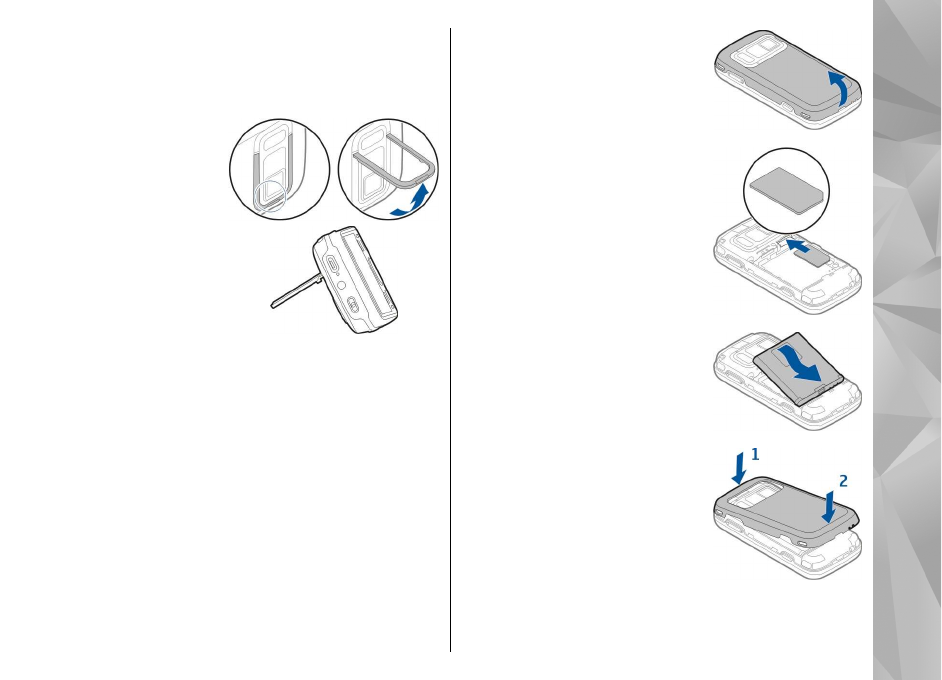 1

2