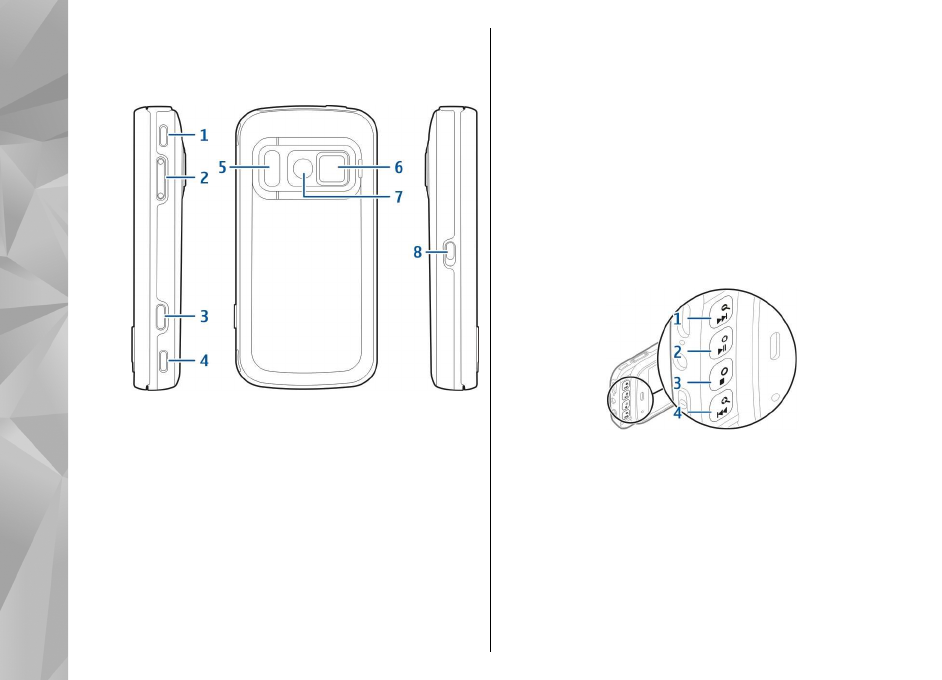 1
2
3
4
5
6
7
8

1
2
3
4