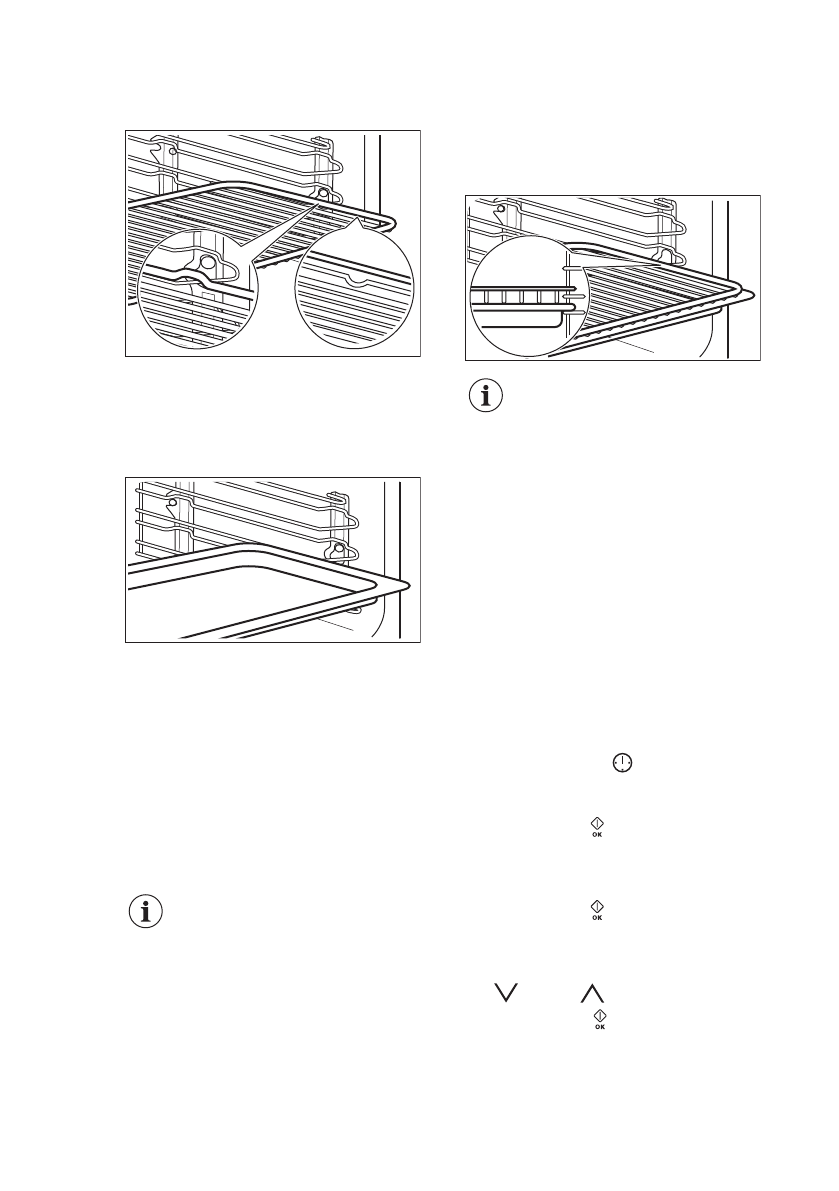 OK

OK

OK