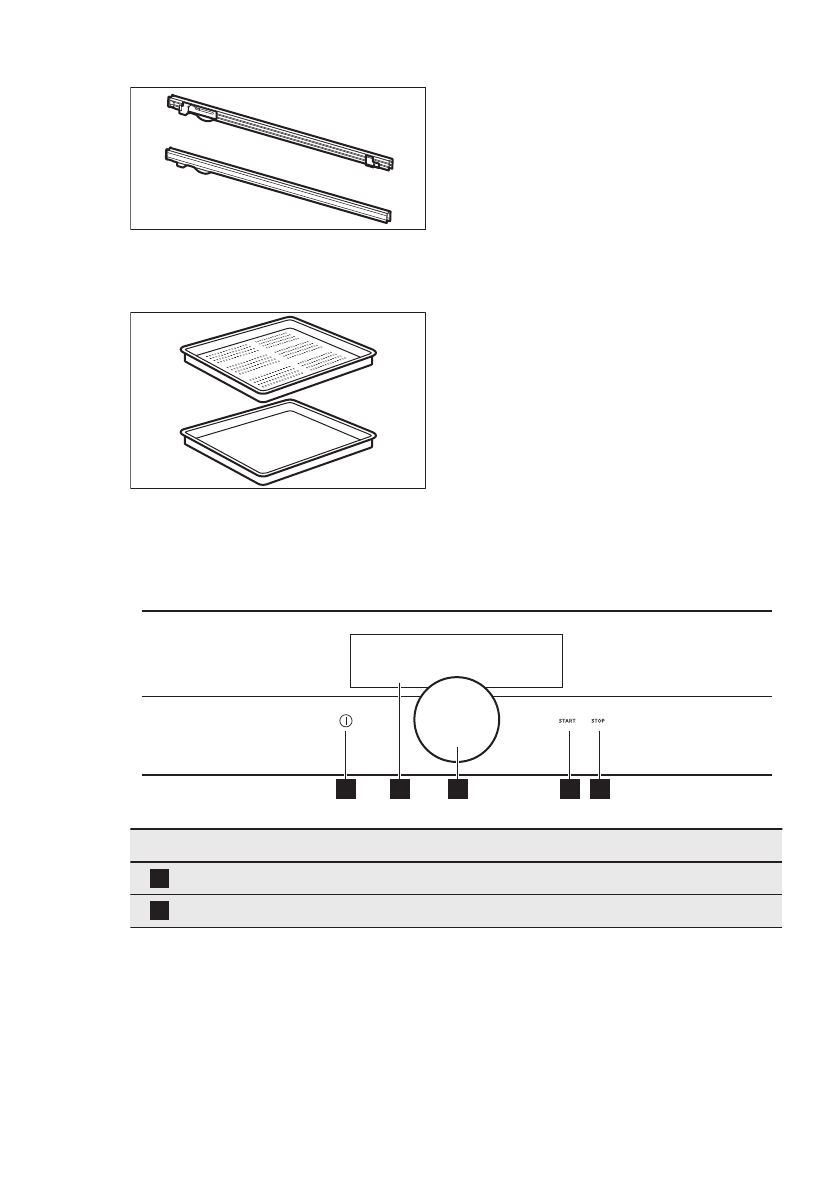 START

STOP