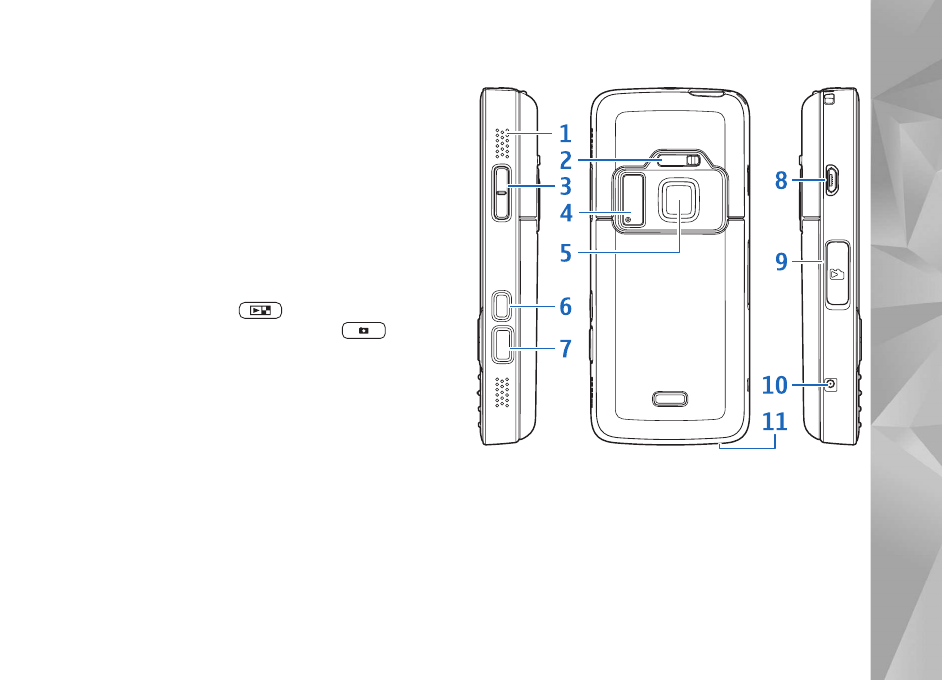 1
2
3
4
5
6
7
8
9
10
11