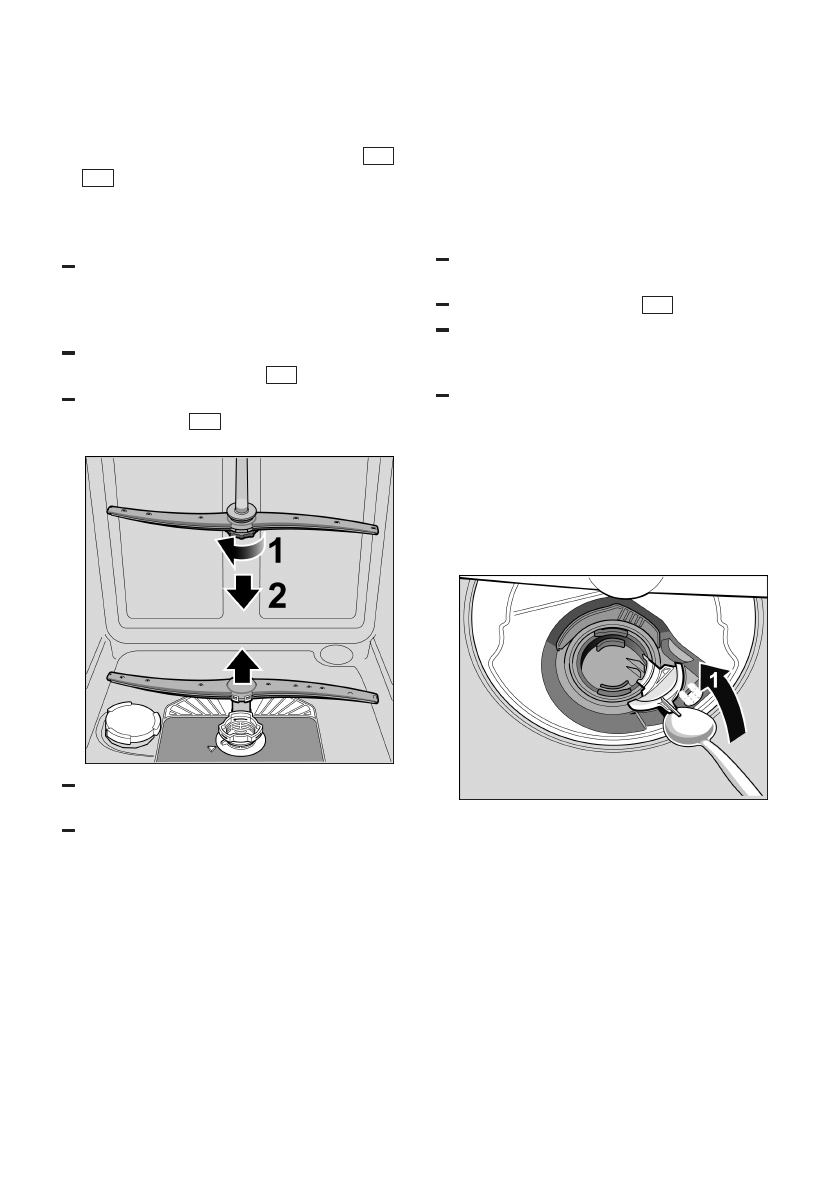 1
2
1