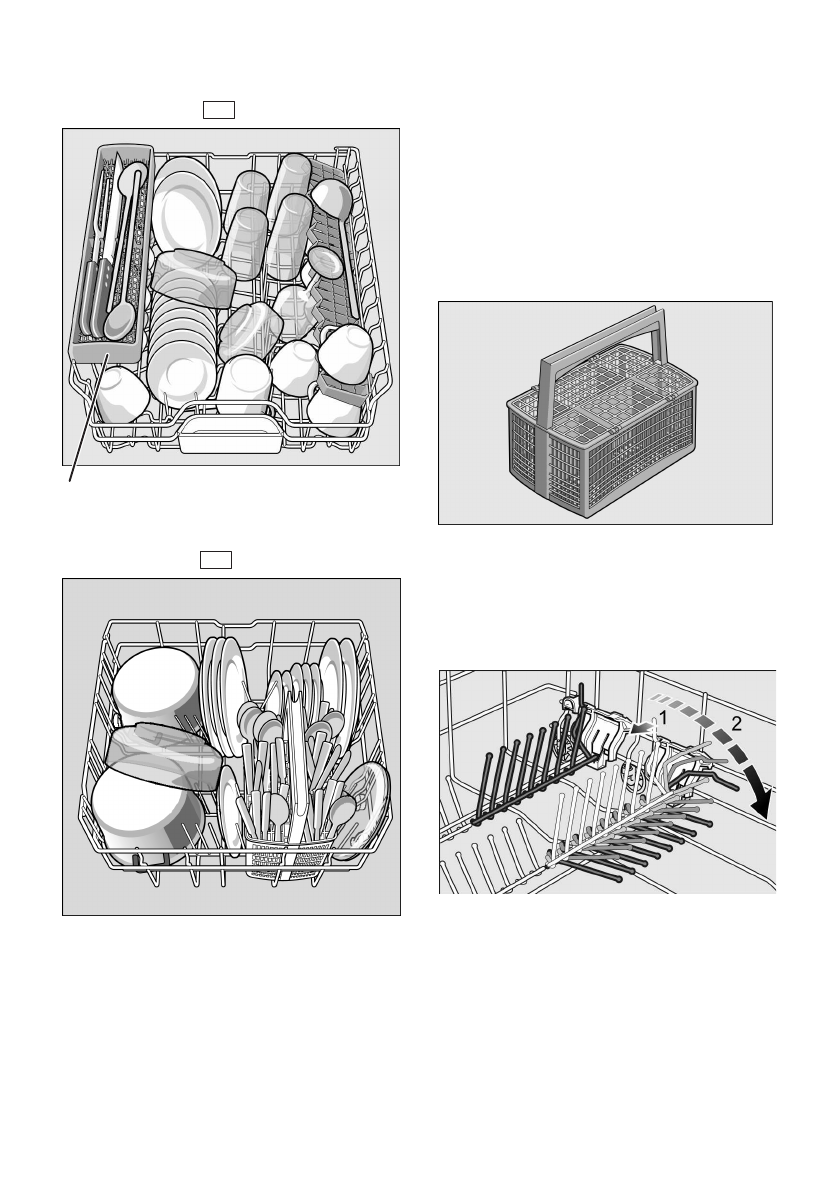 1
2