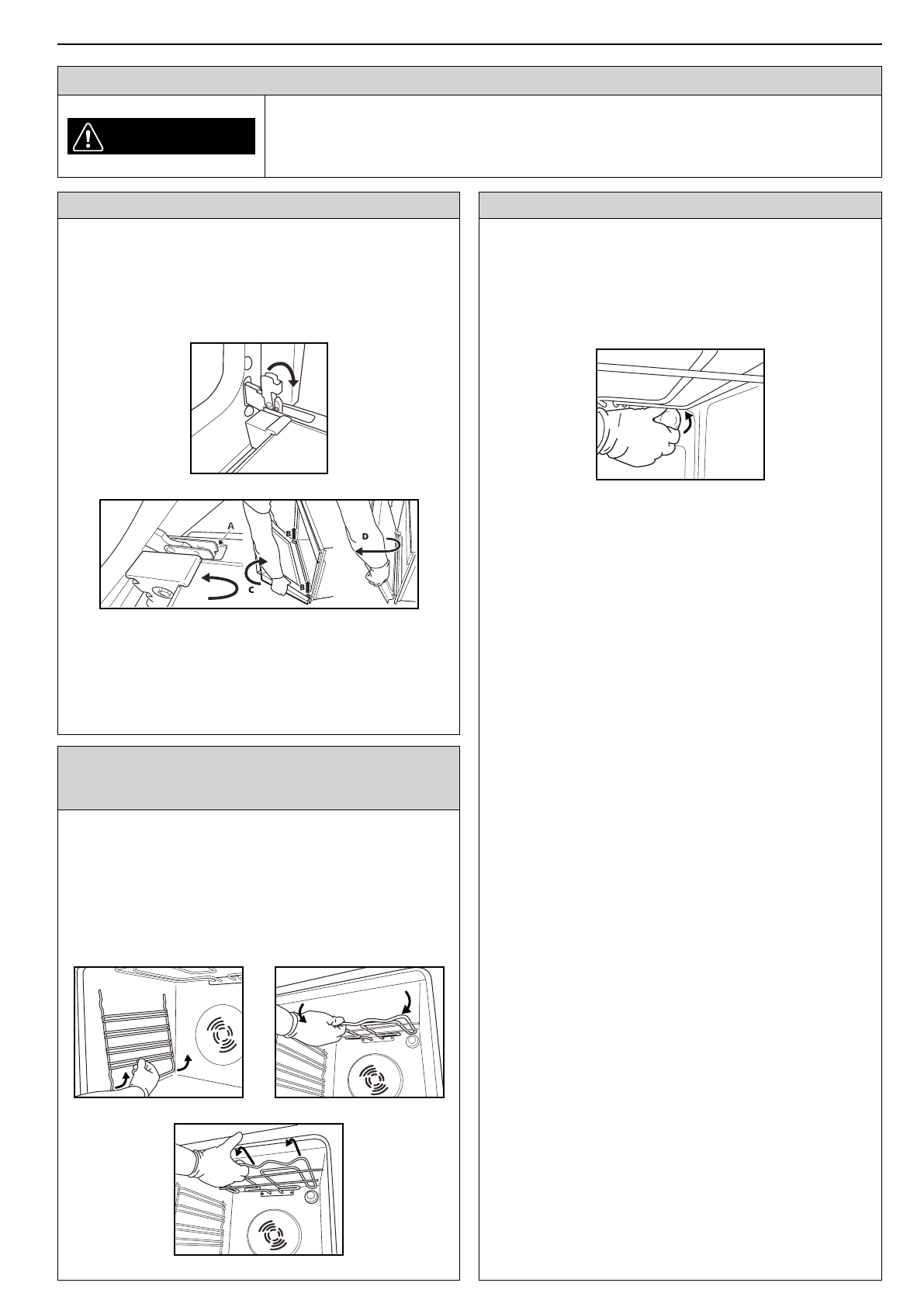 A

B

B

C

D