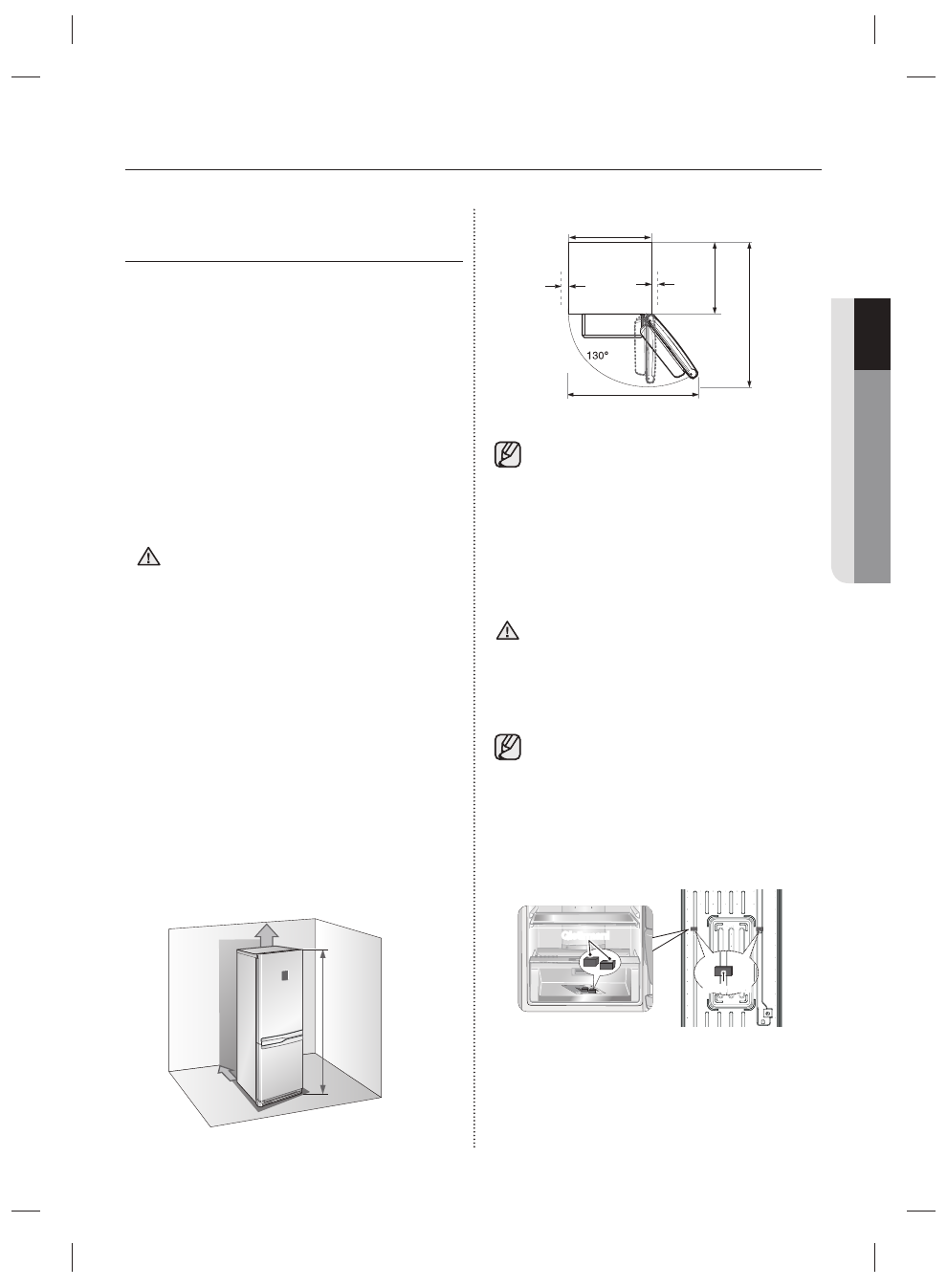 130°