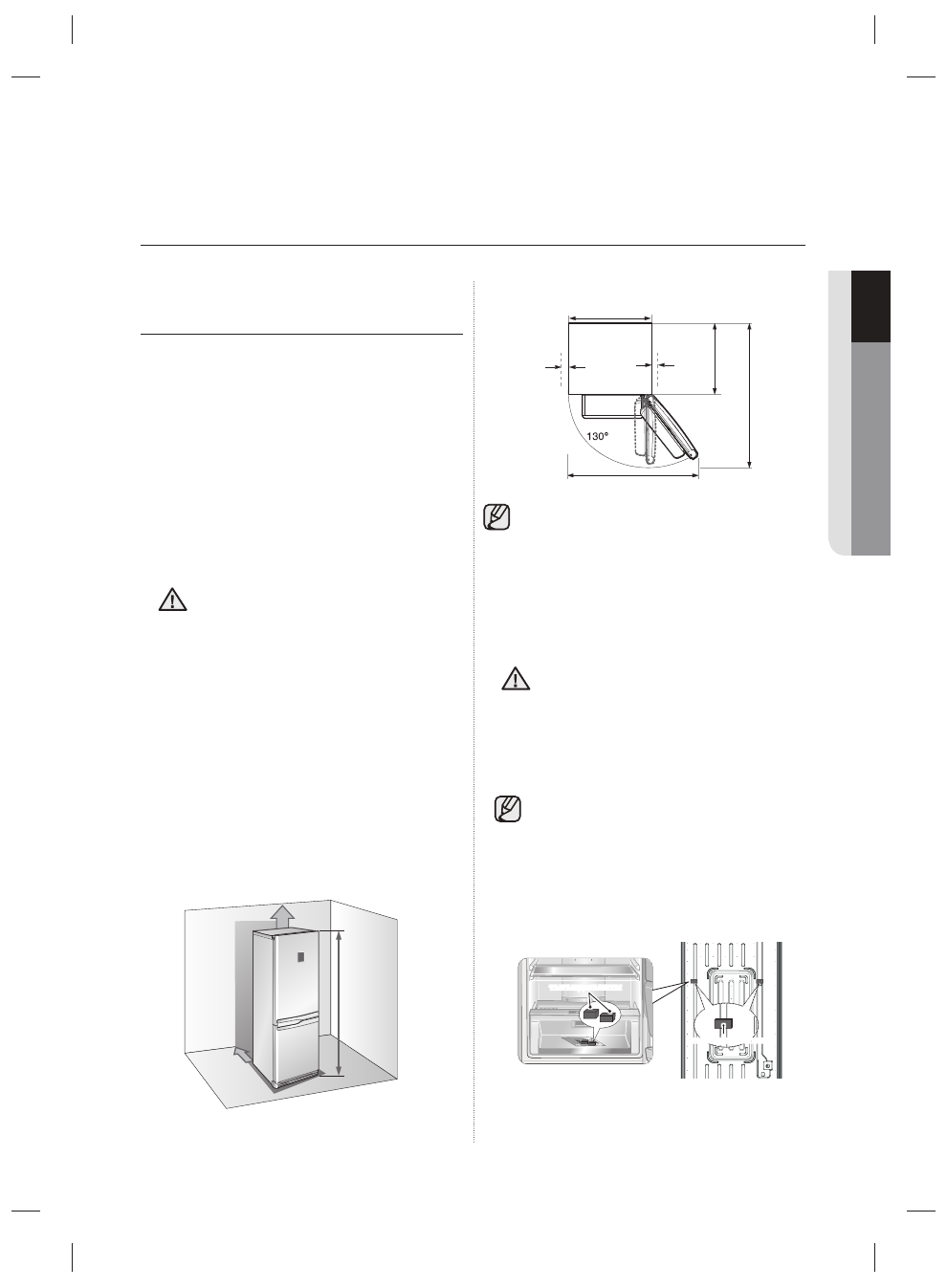 130°