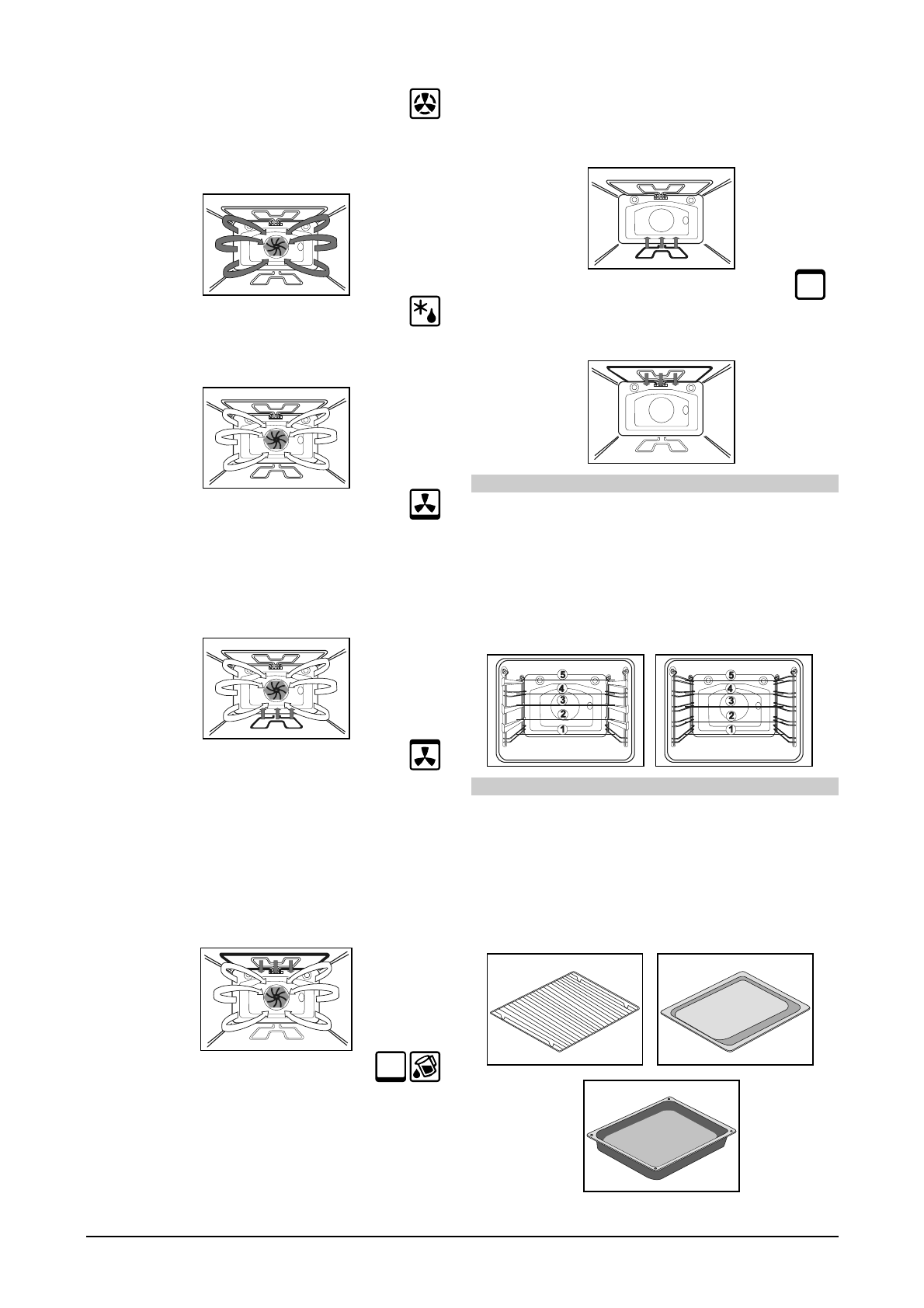 5
4
3
2
1

5
4
3
2
1