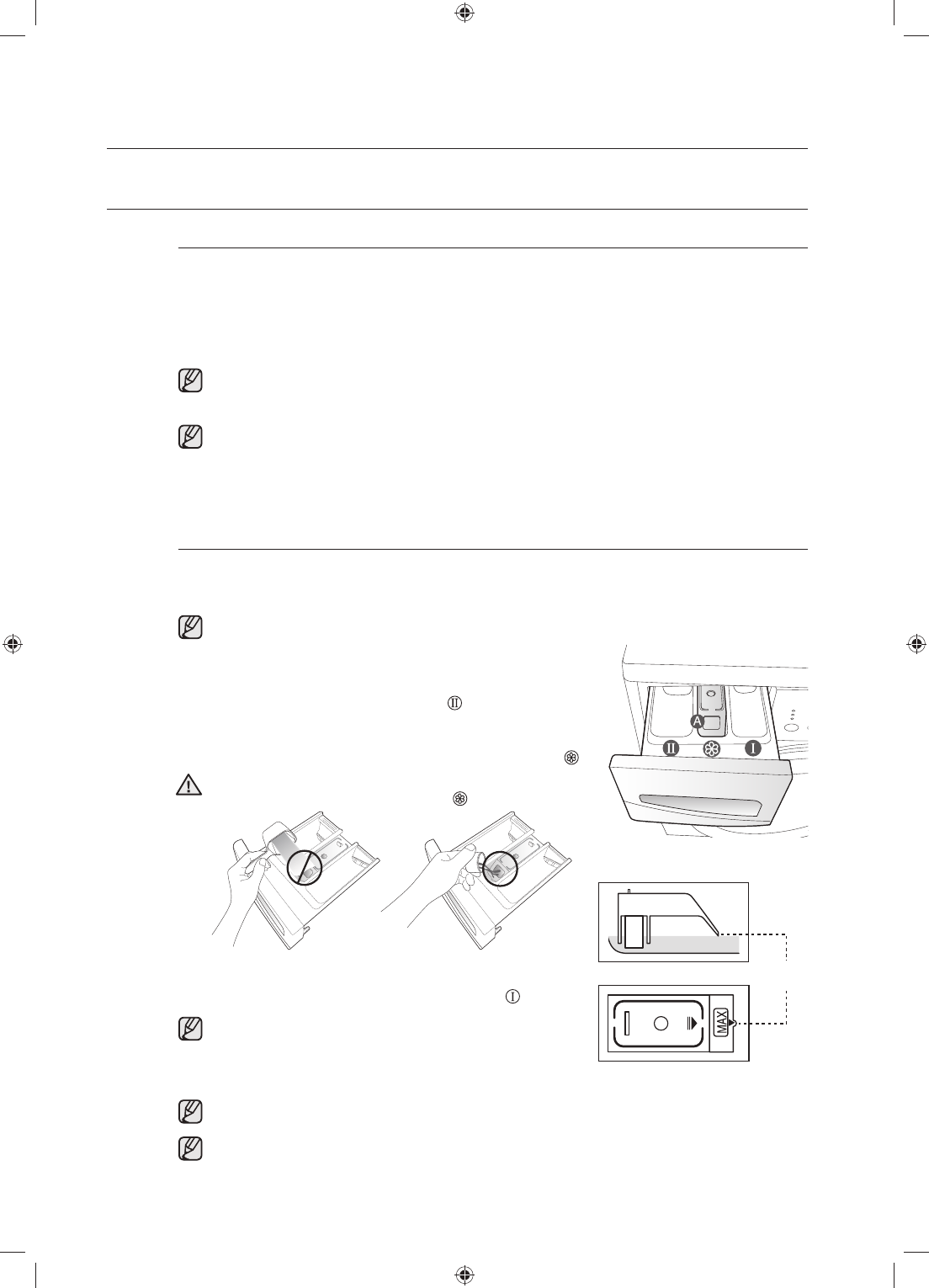 A

MAX