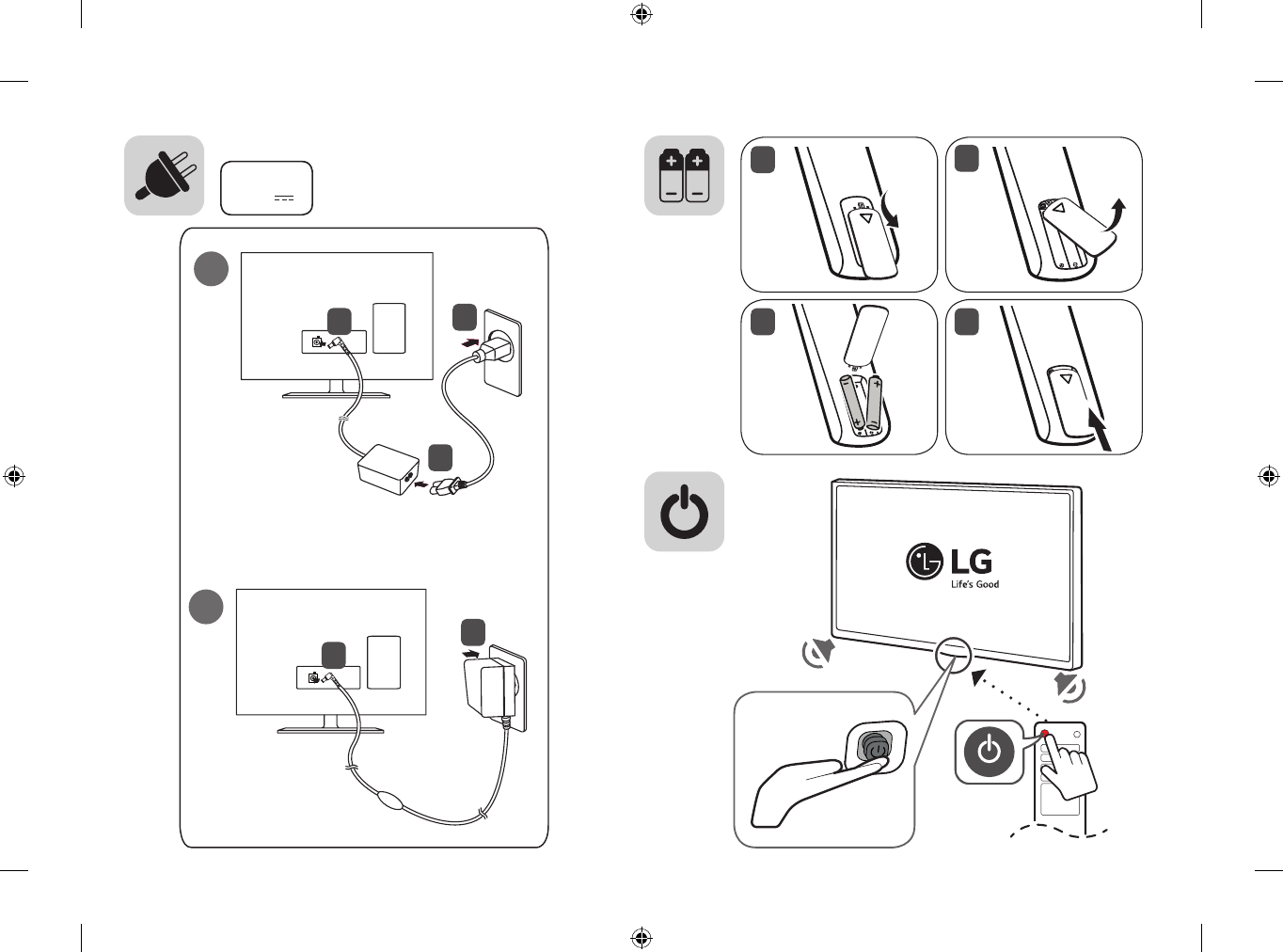 LG
Life's Good