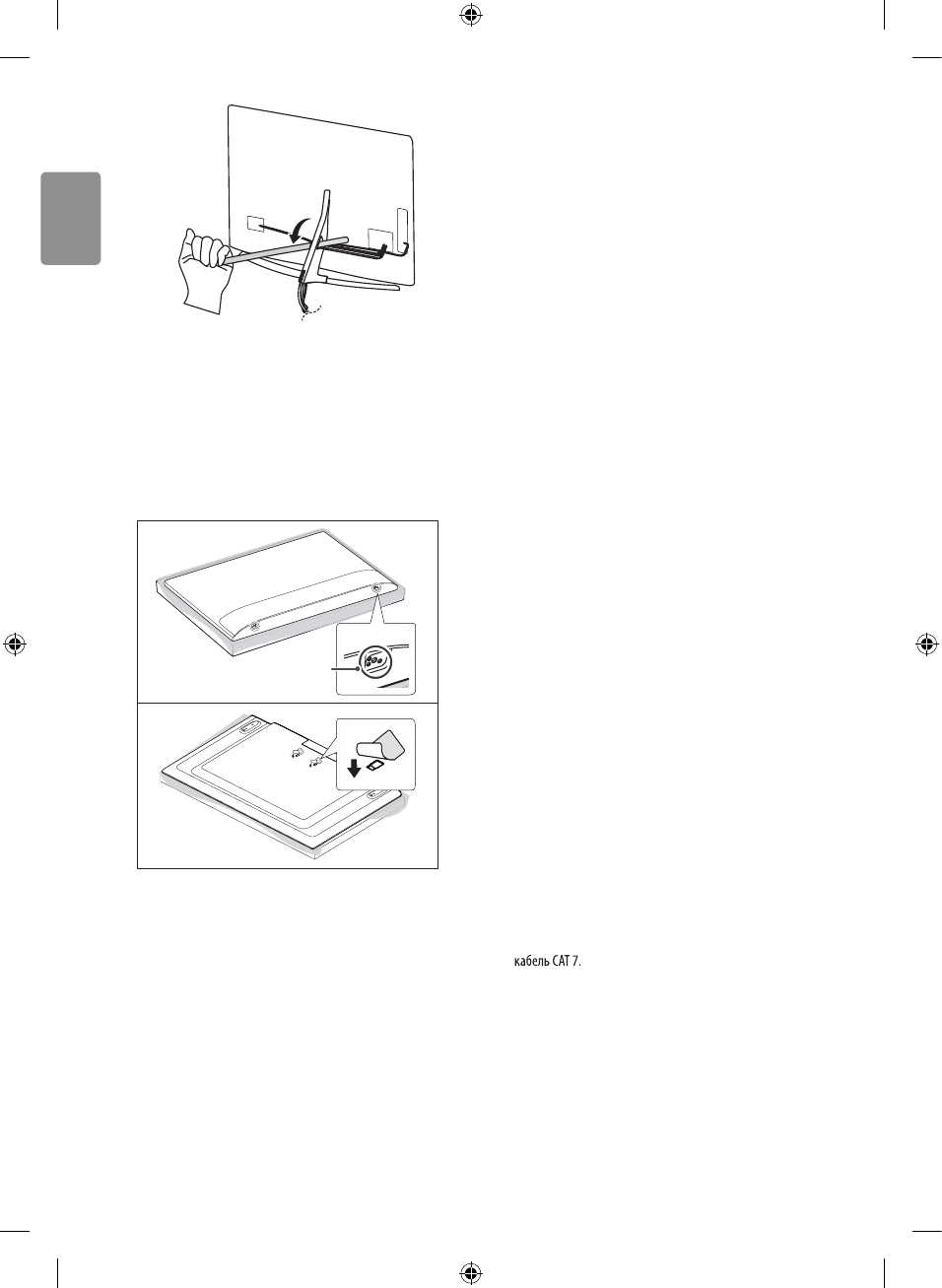 кабель CAT 7.