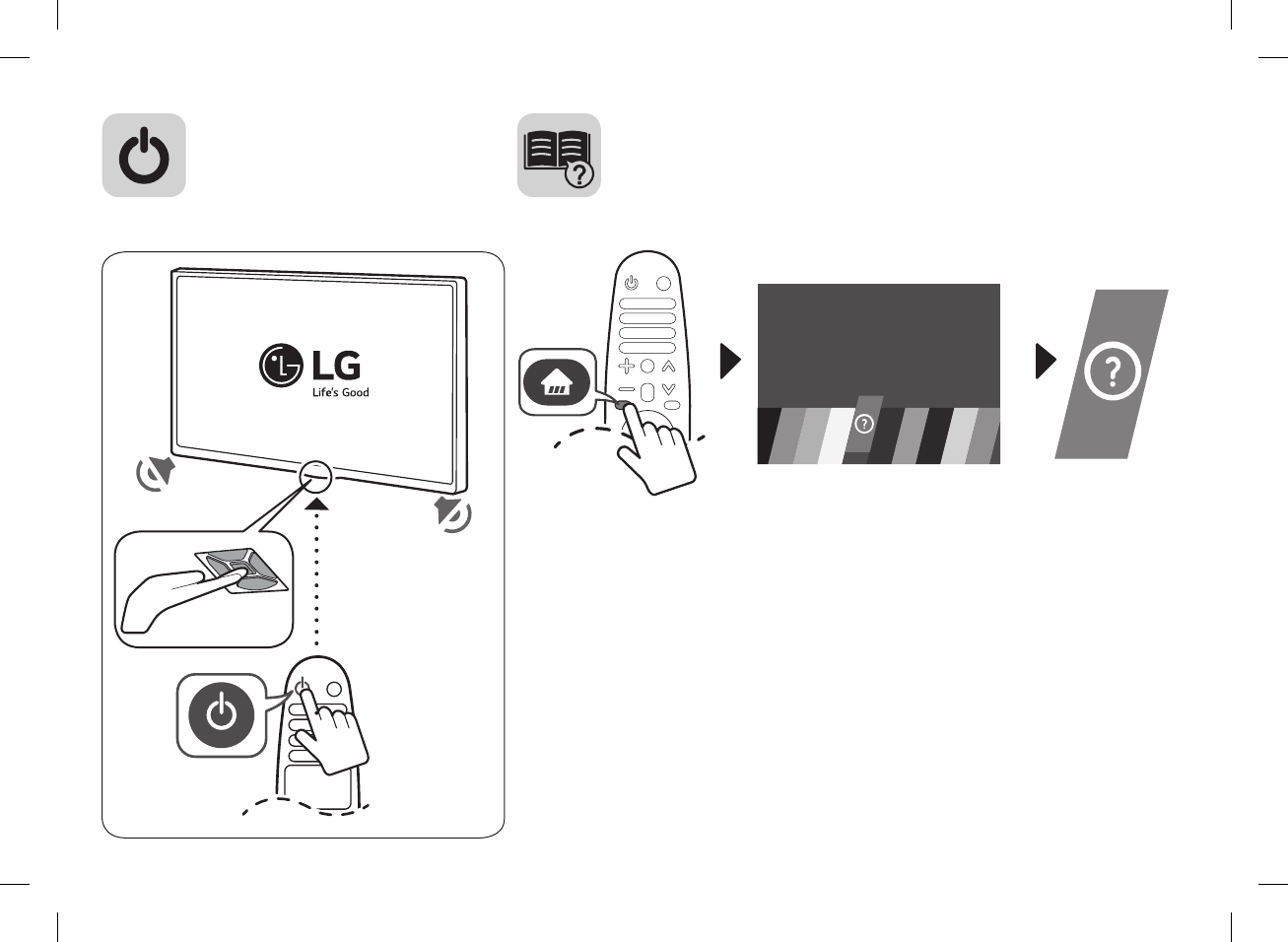 LG
Life's Good