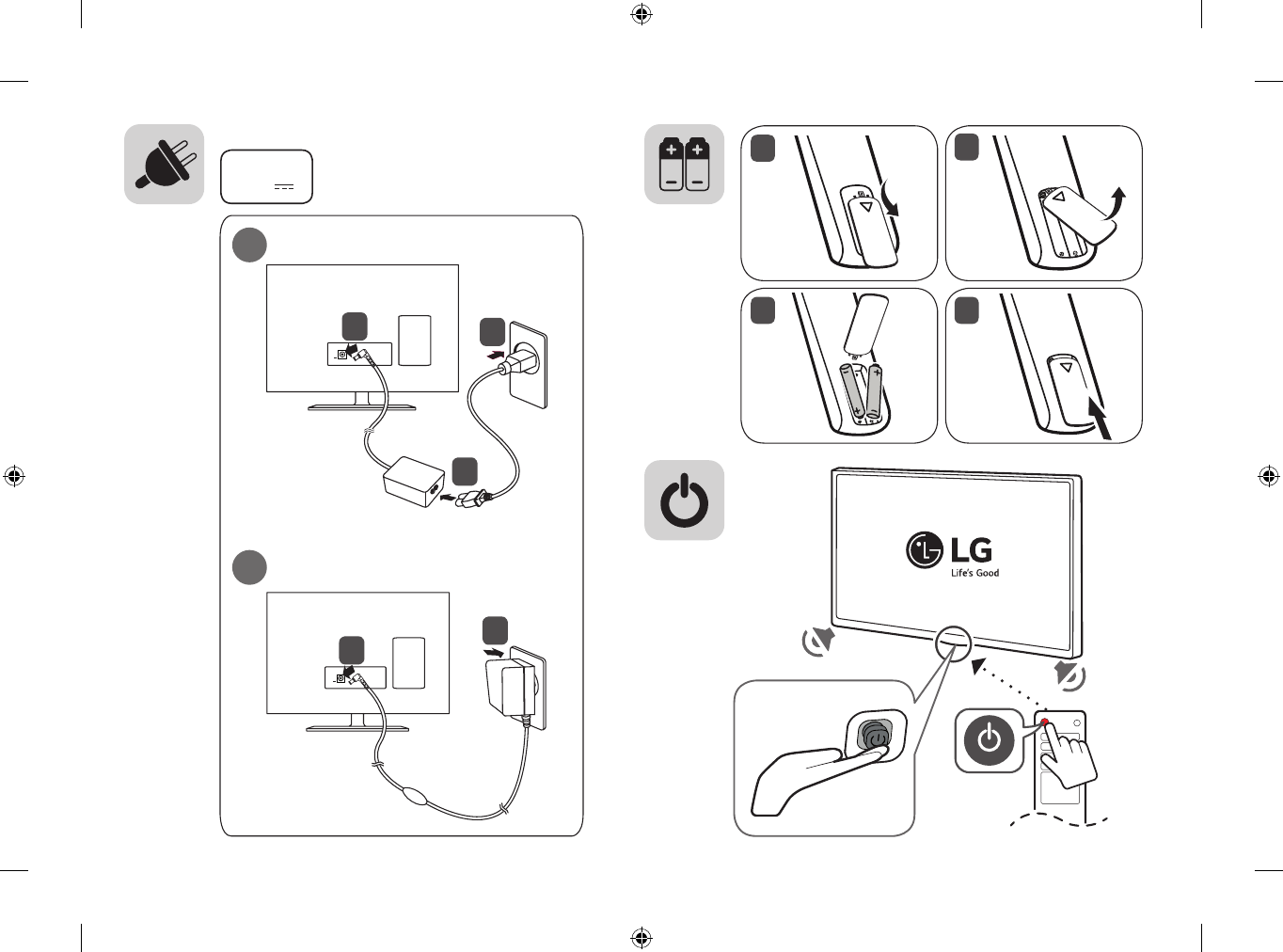 LG
Life's Good