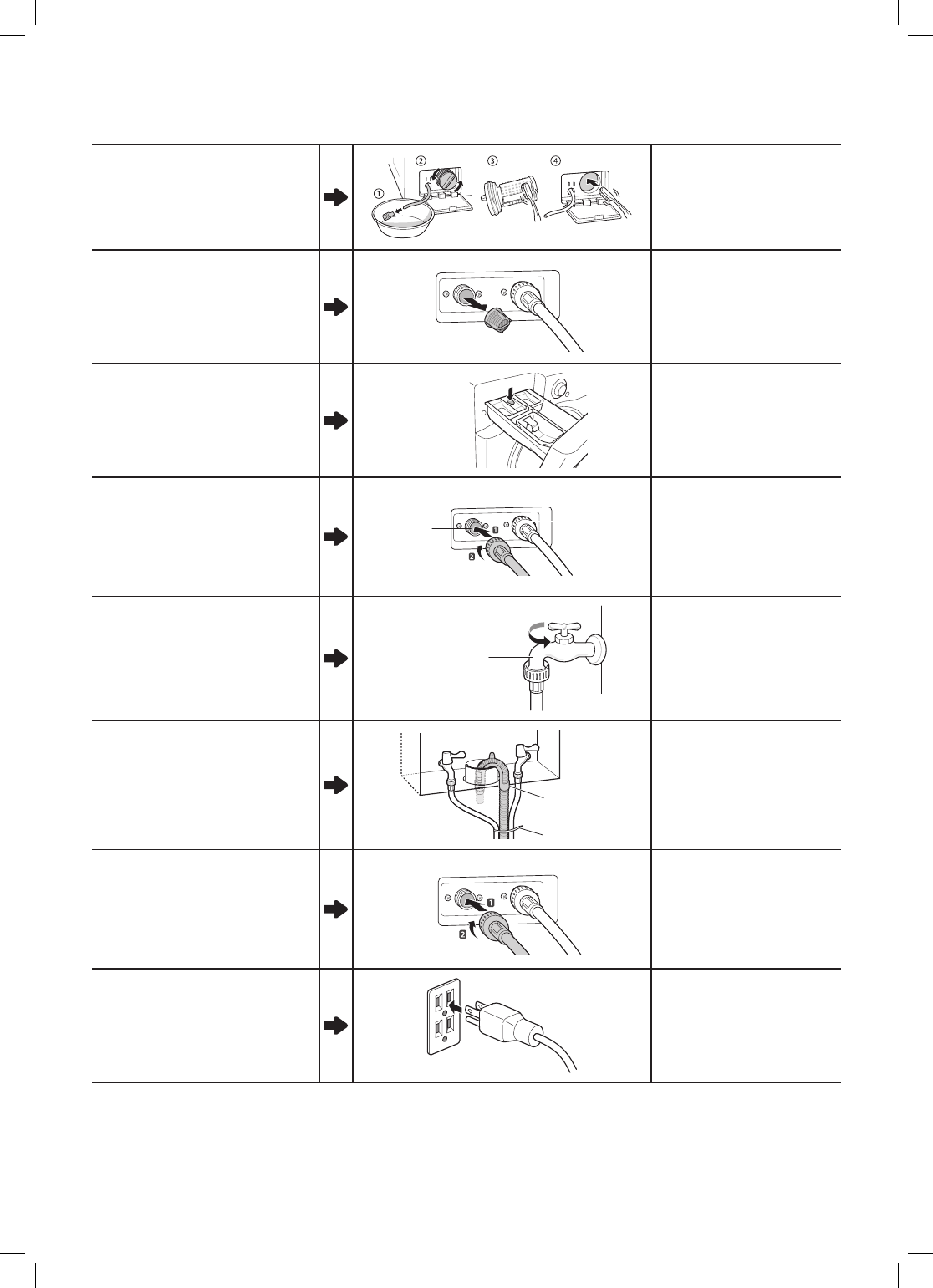 ①
②
③
④

1
2

1
2