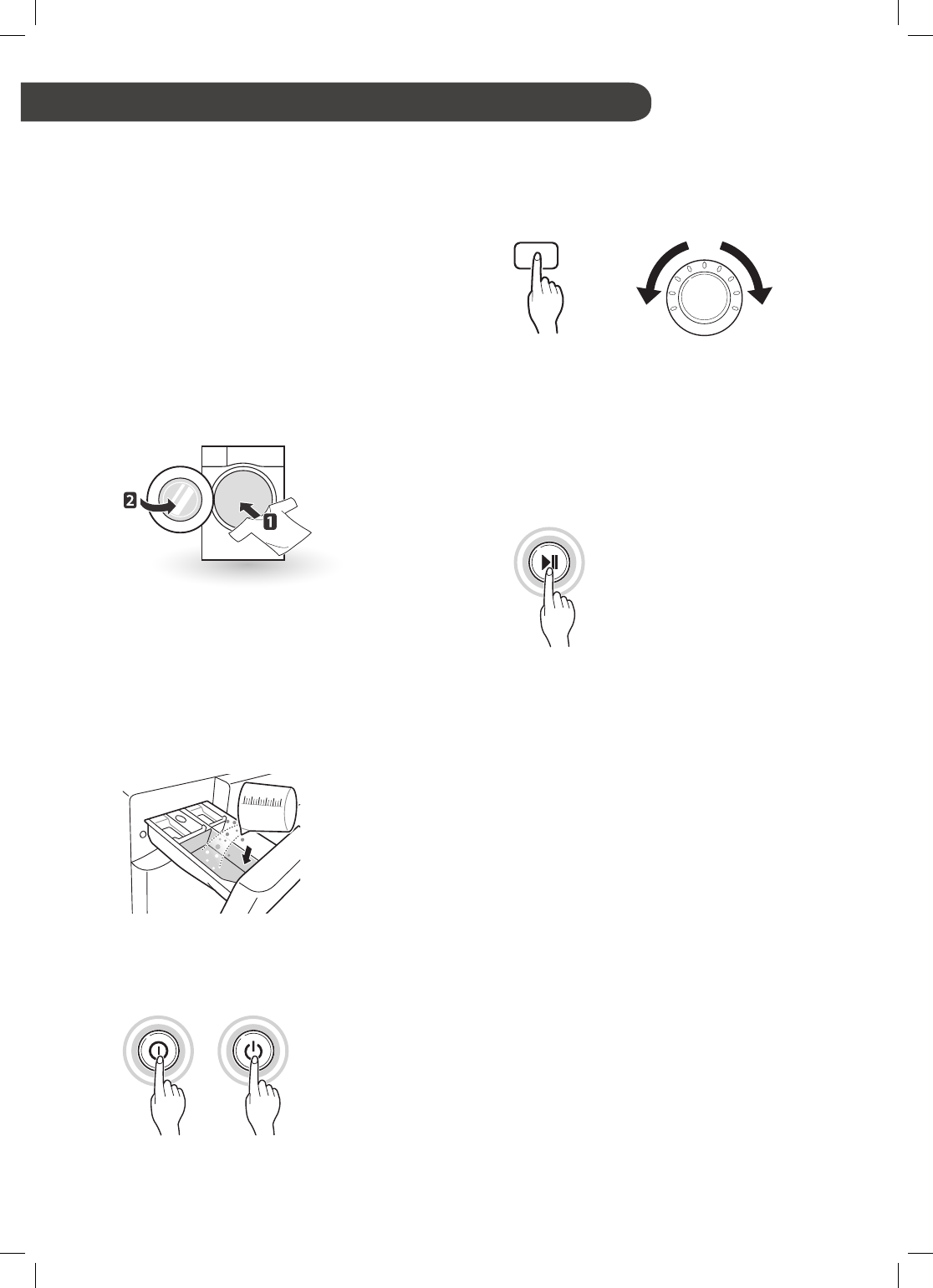 2
1