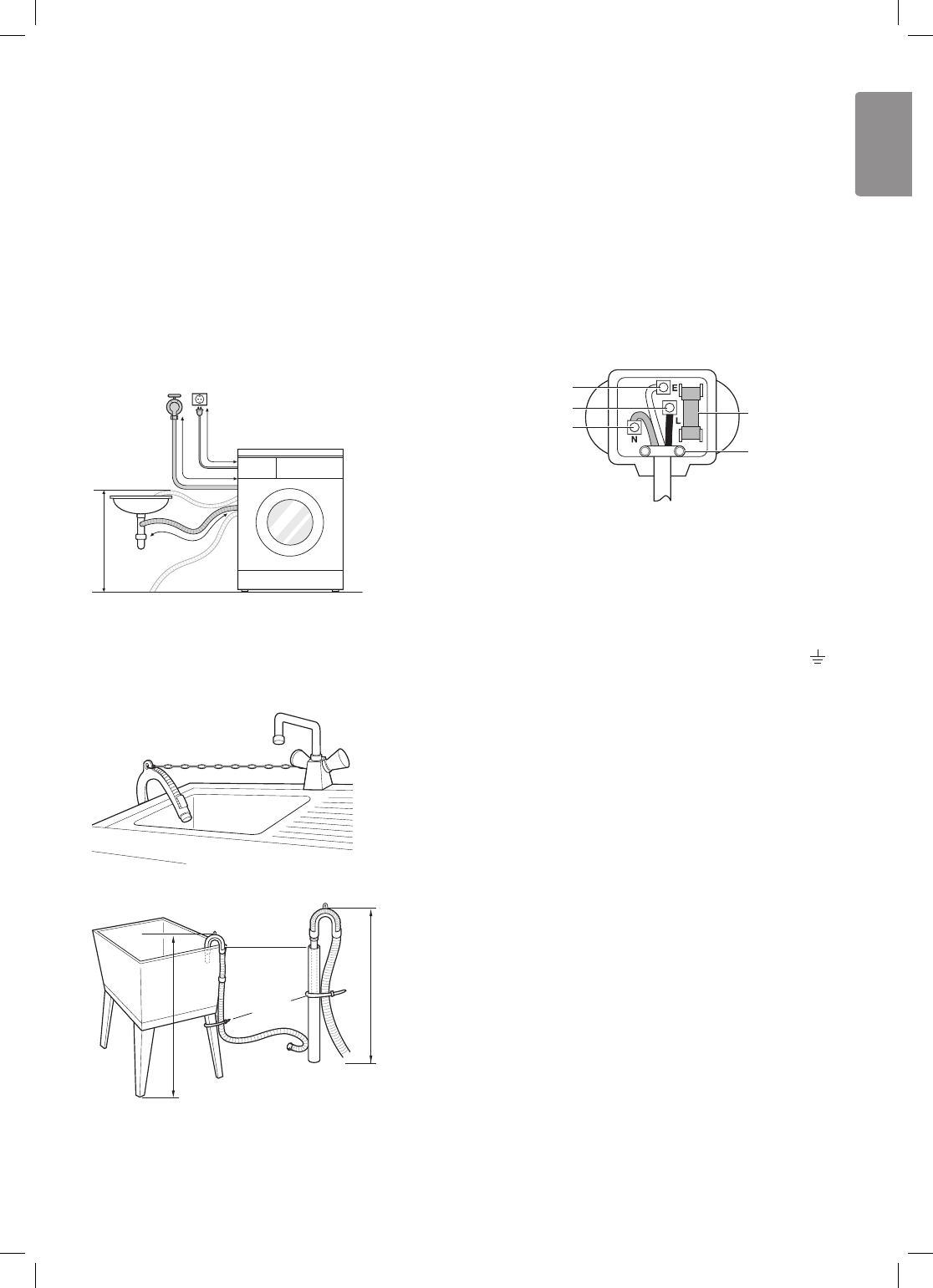 E
L
N