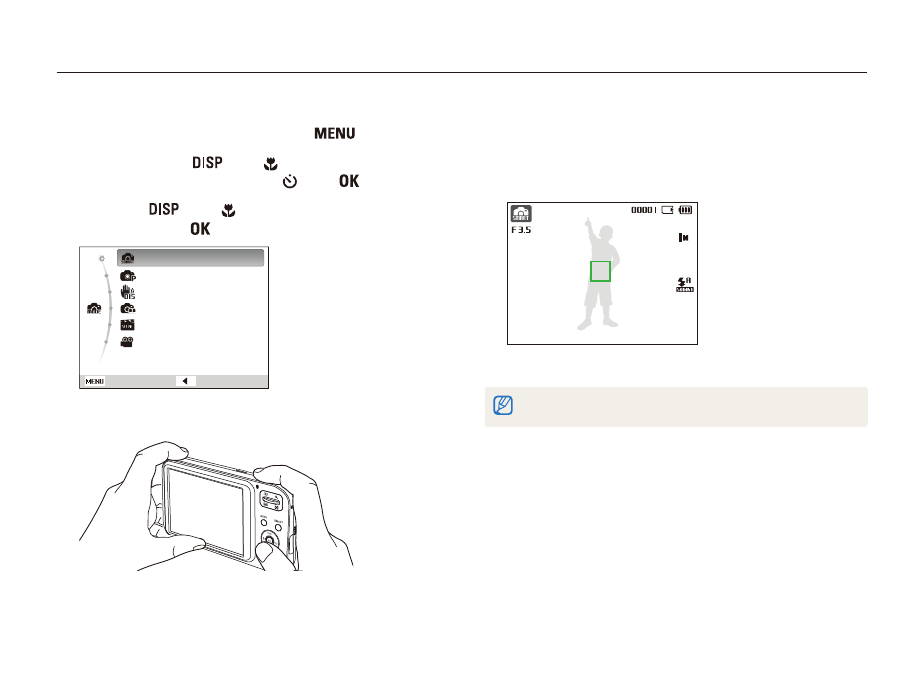 MENU

DISP

OK

DISP

OK

MENU

00001

F 3.5