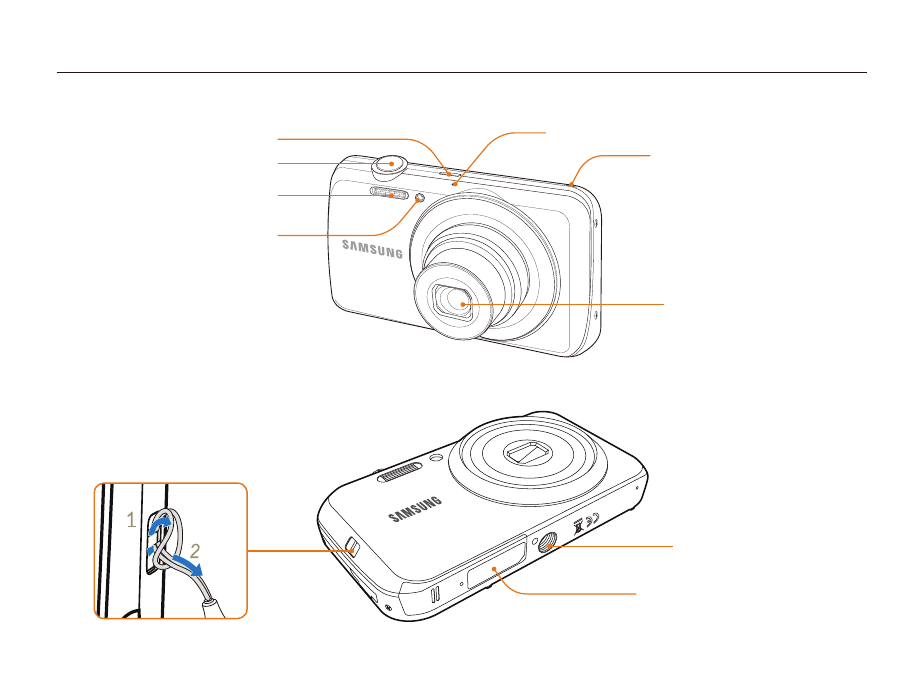 SAMSUNG

SAMSUNG

1

2