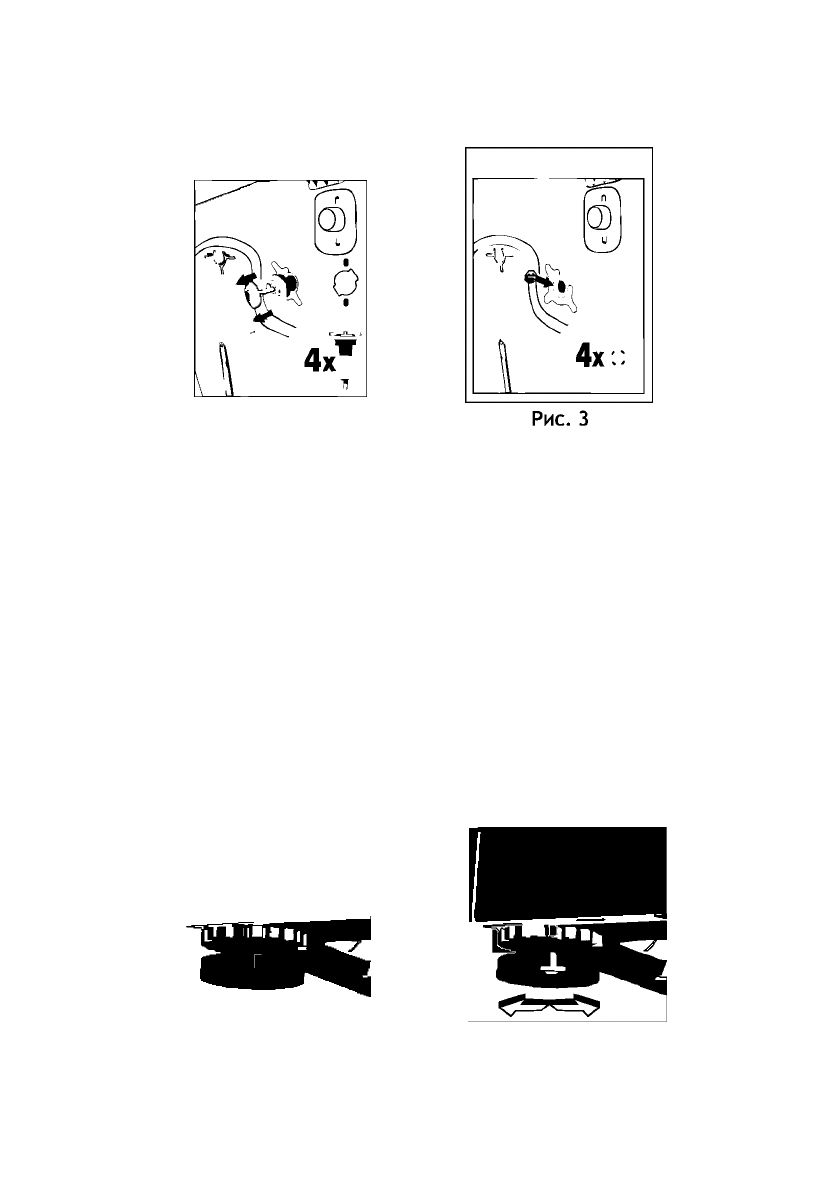 4x

4x

Рис. 3