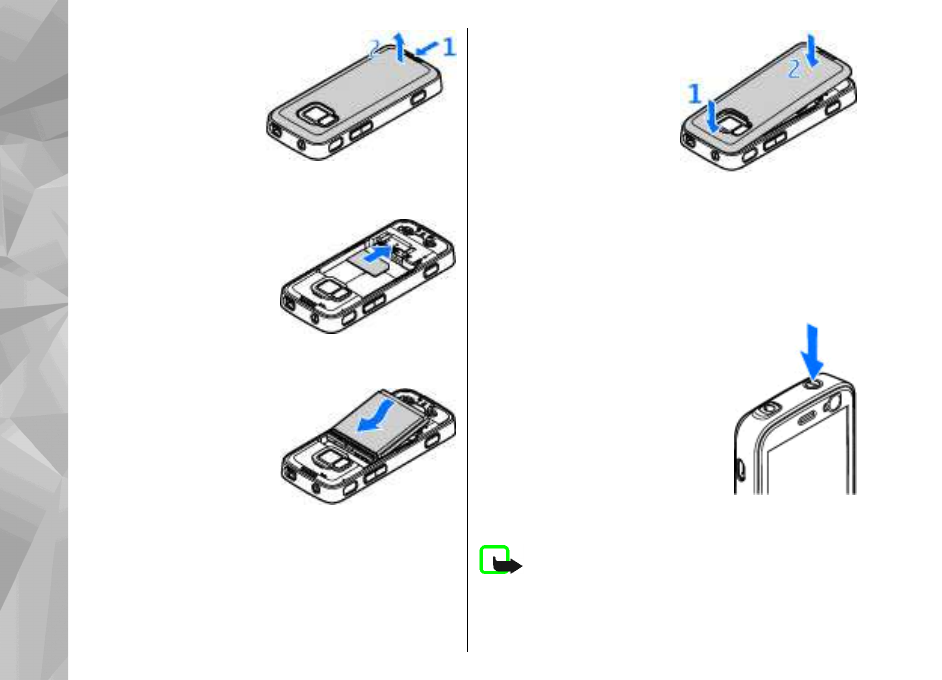 2
1
1
2